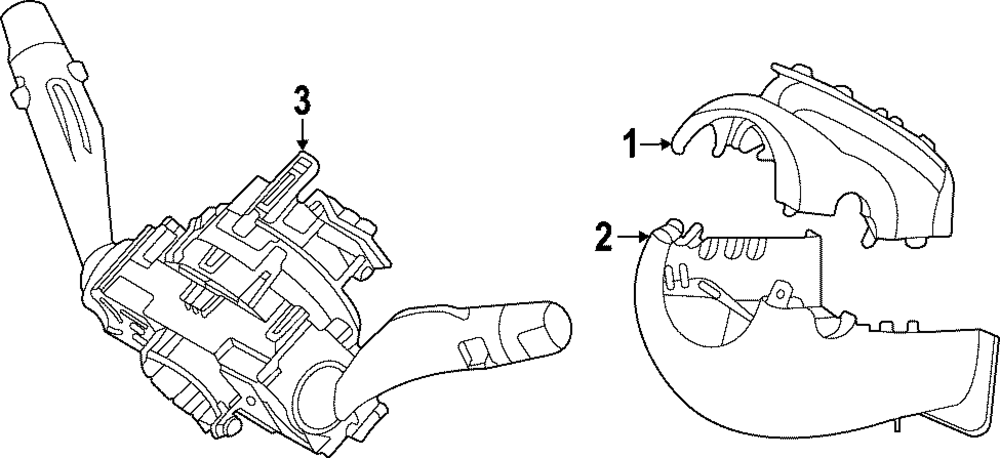 3
1
2