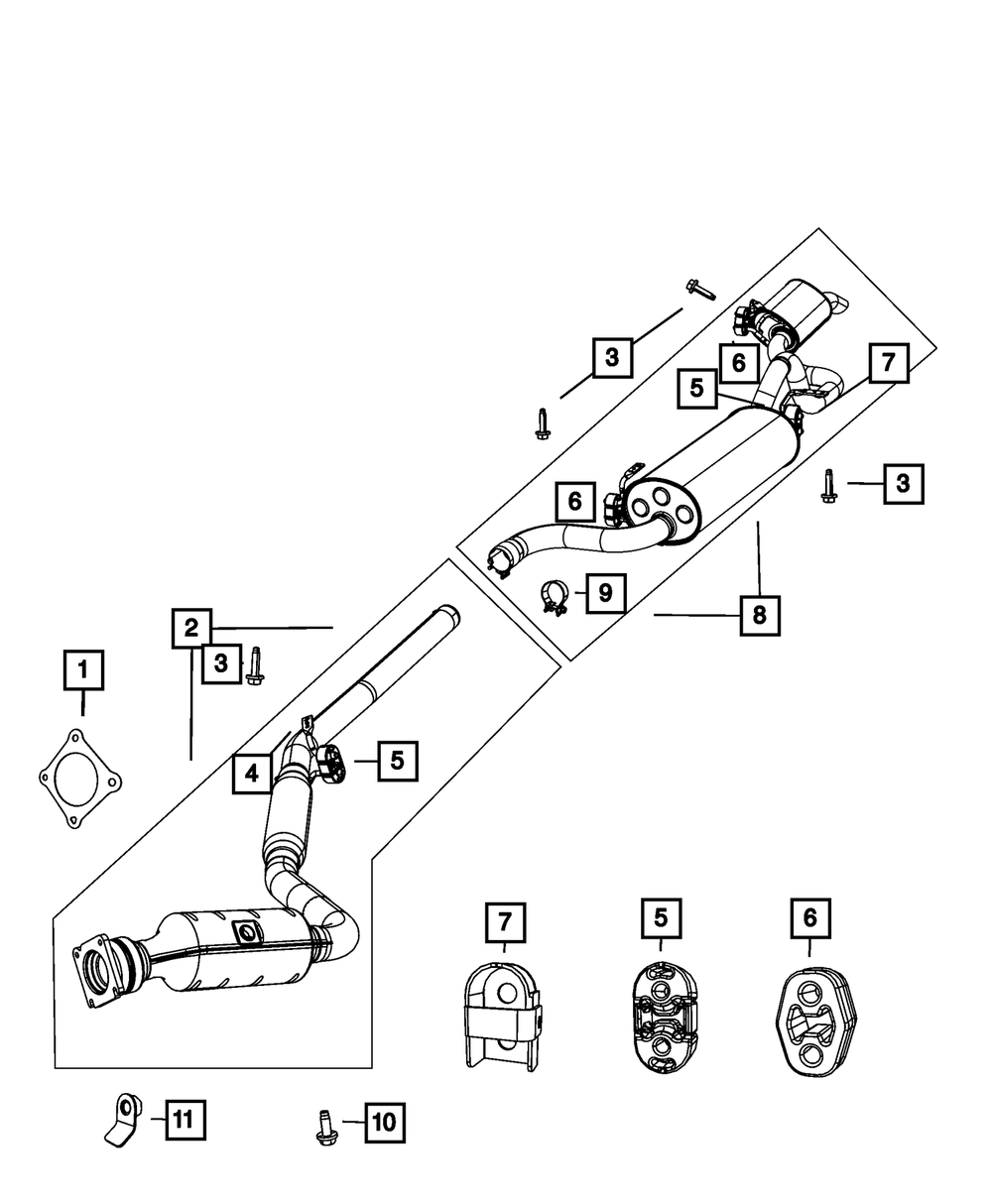 3
6
7
5
3
6
9
8
2
3
1
4
5
7
5
6
11
10