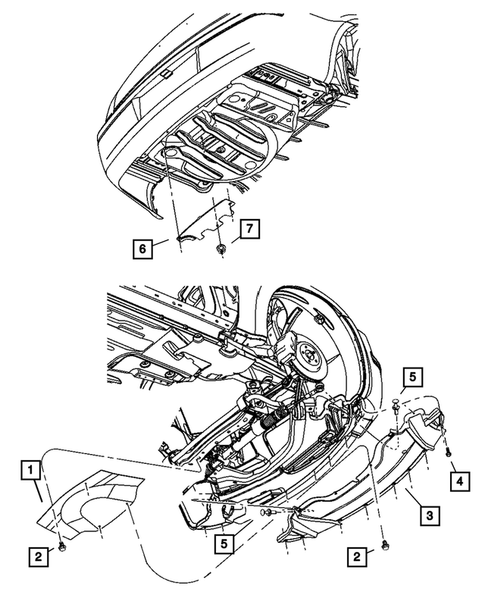 6
7
5
1
4
3
5
2
2