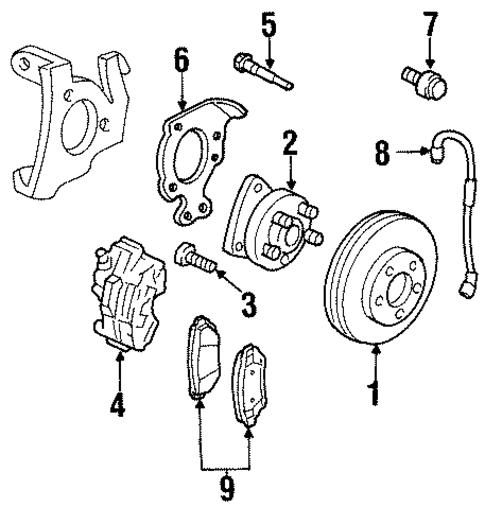 5
7
6
2
8
3
4
1
9