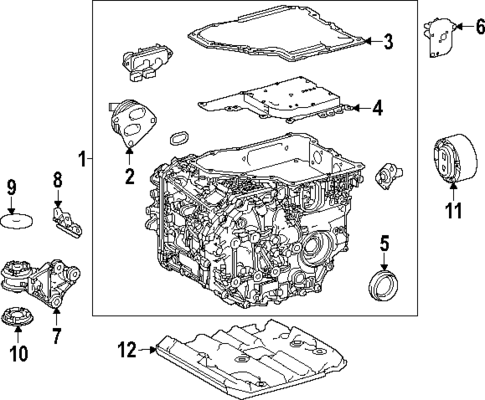 3
6
4
1
2
9
8
11
5
7
10
12