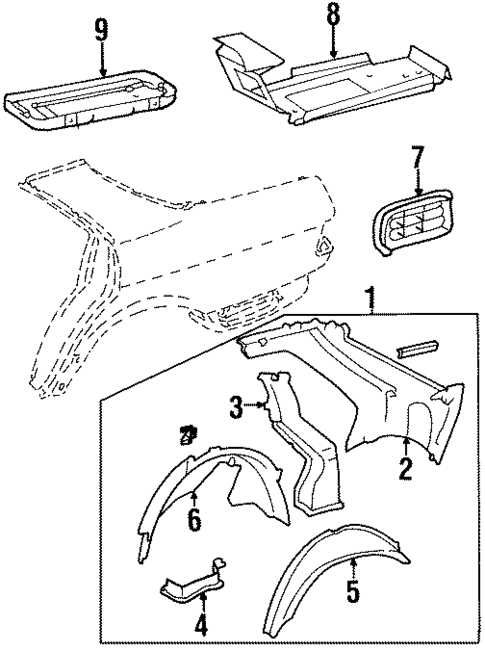 9
8
7
1
3
2
6
5
4