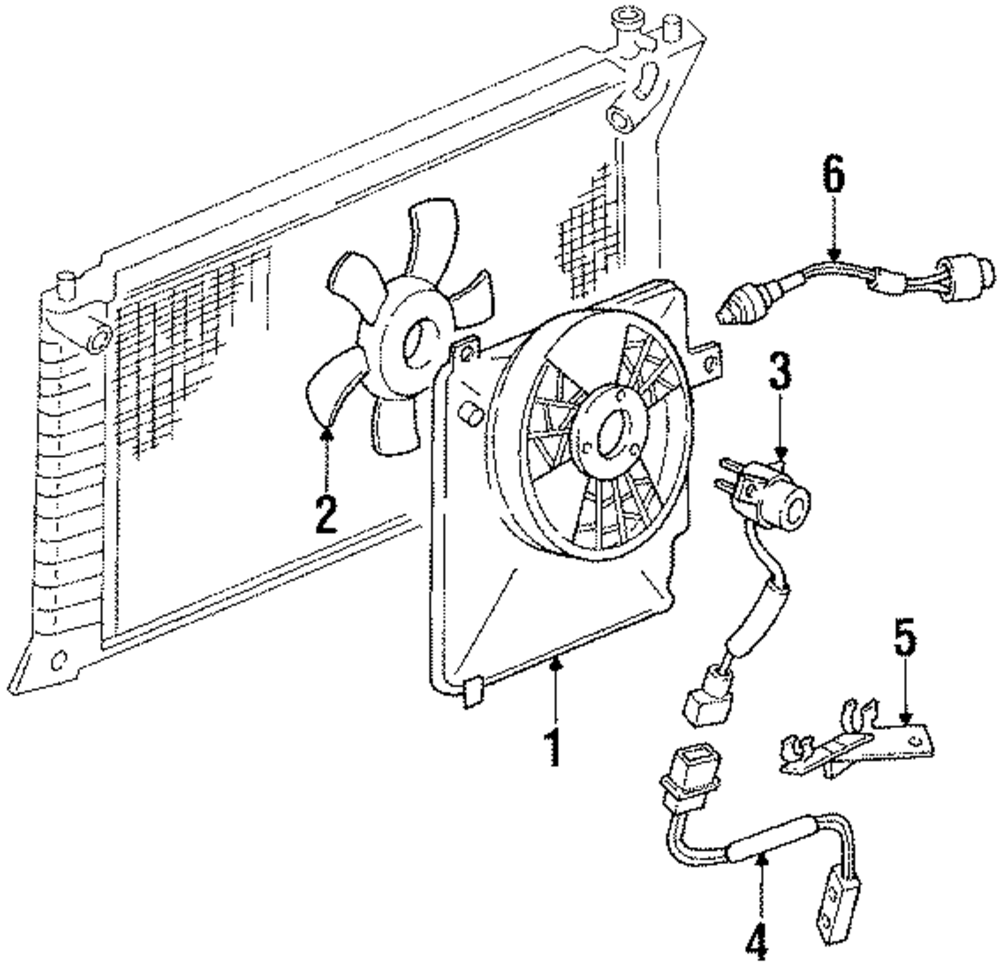 6
3
2
5
1
4