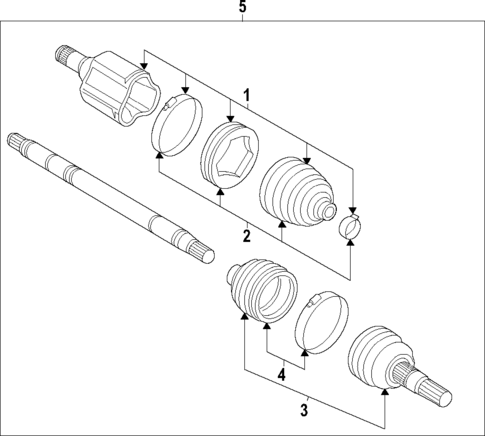 5
1
2
4
3