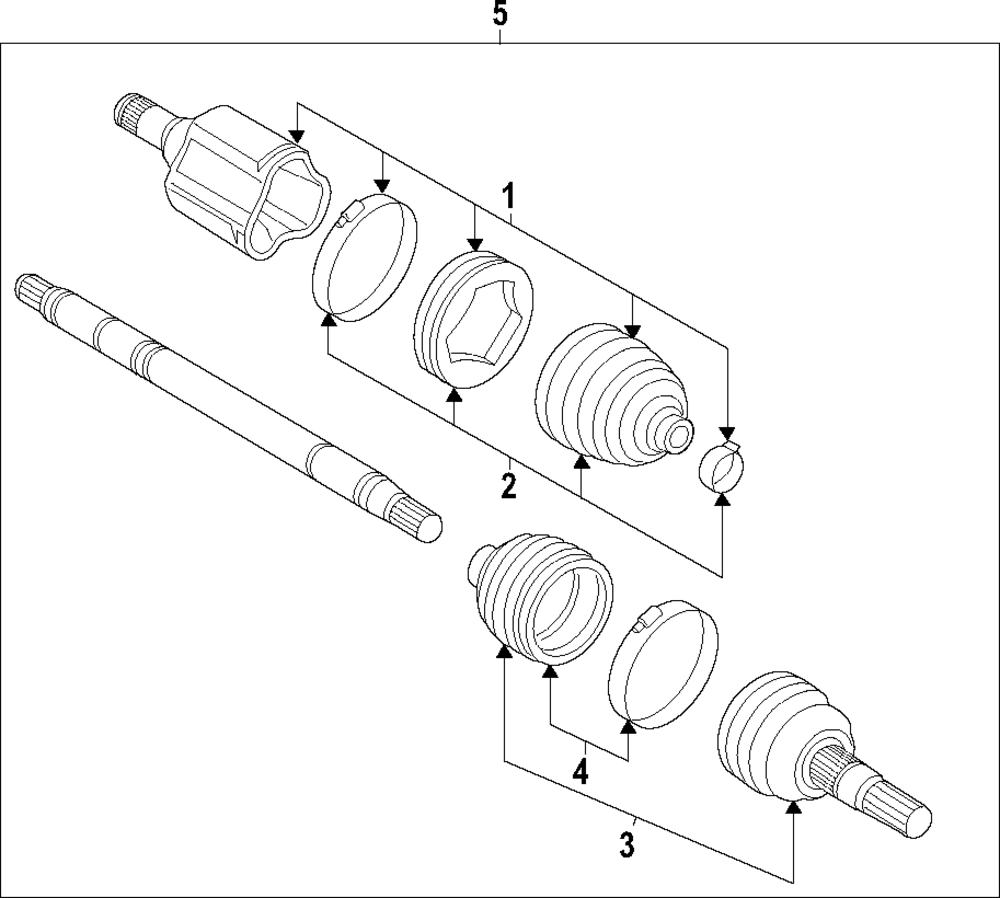 5
1
2
4
3