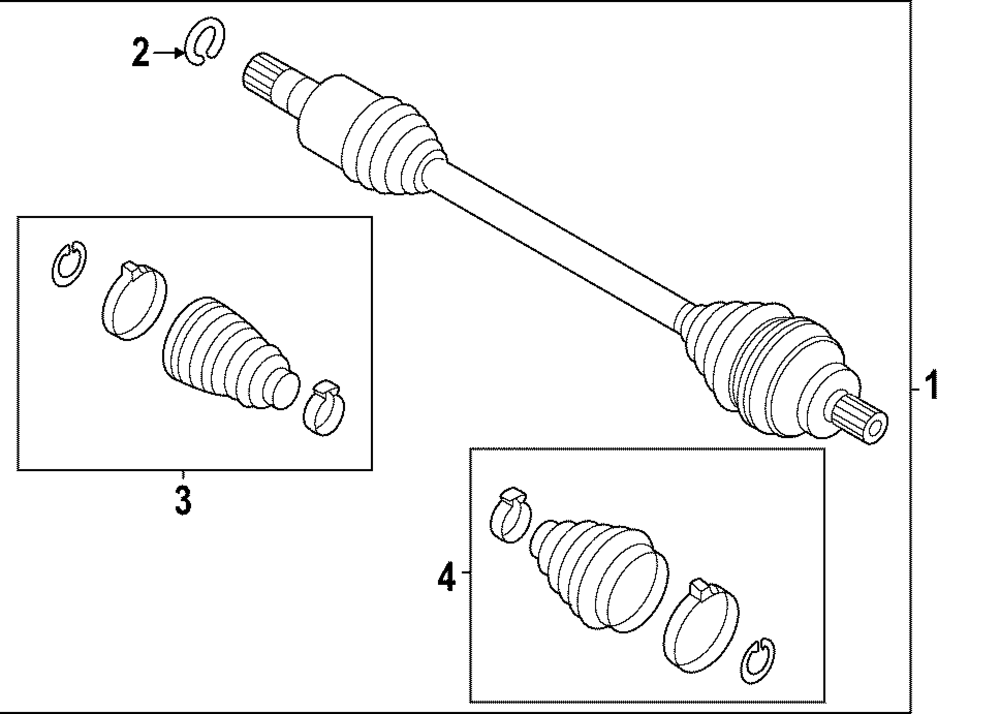 2
1
3
4