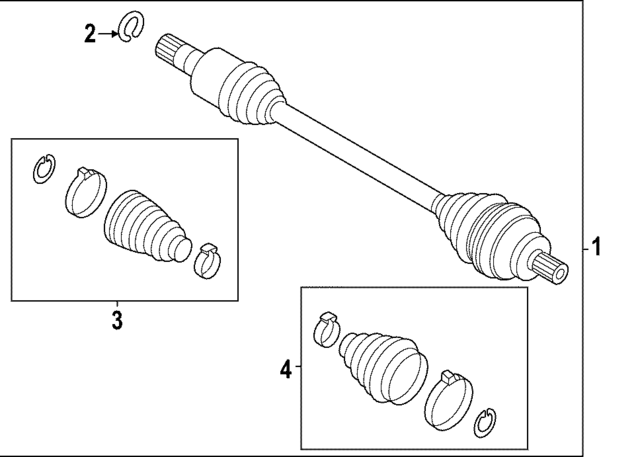 2
1
3
4