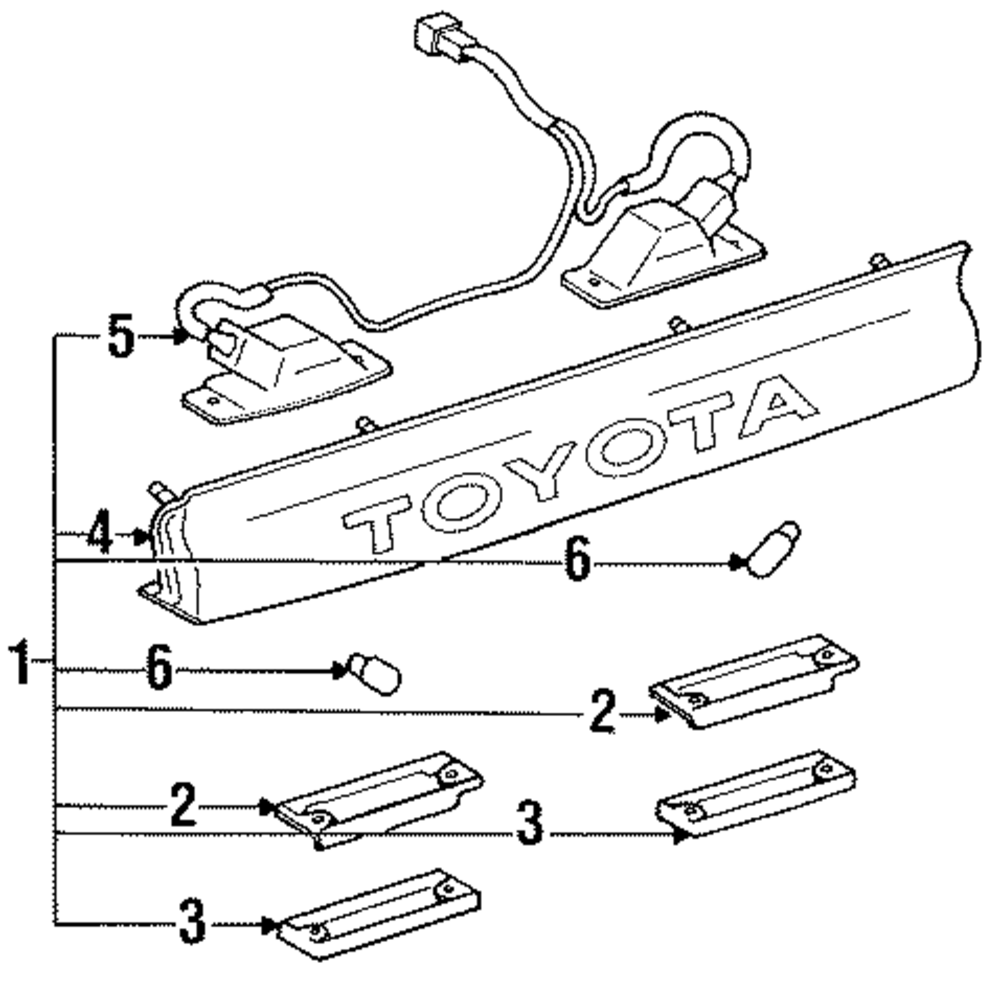 5
TOYOTA
4
6
1
6
2
2
3
3