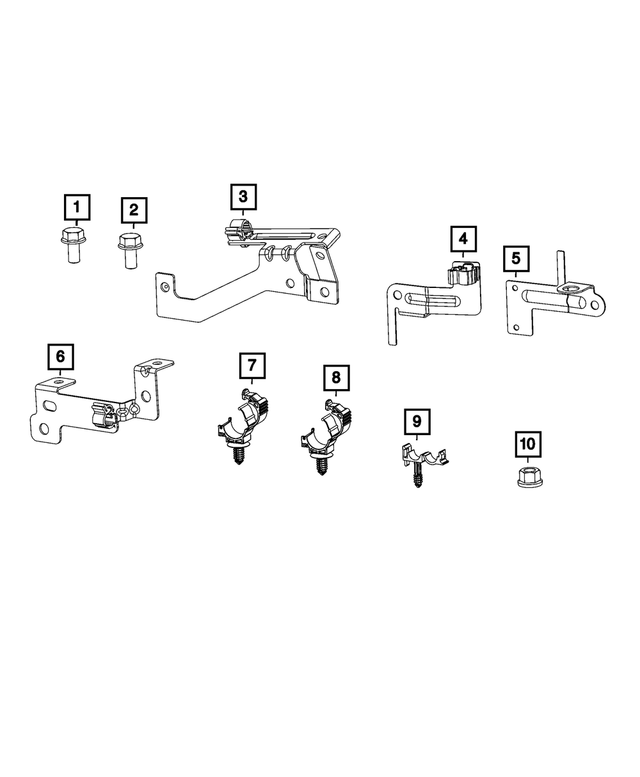 1
2
3
4
5
6
7
8
9
10