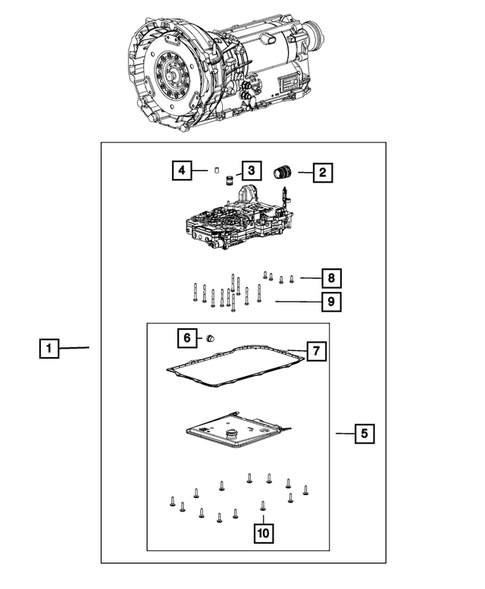 4
3
2
8
9
1
6
7
5
10