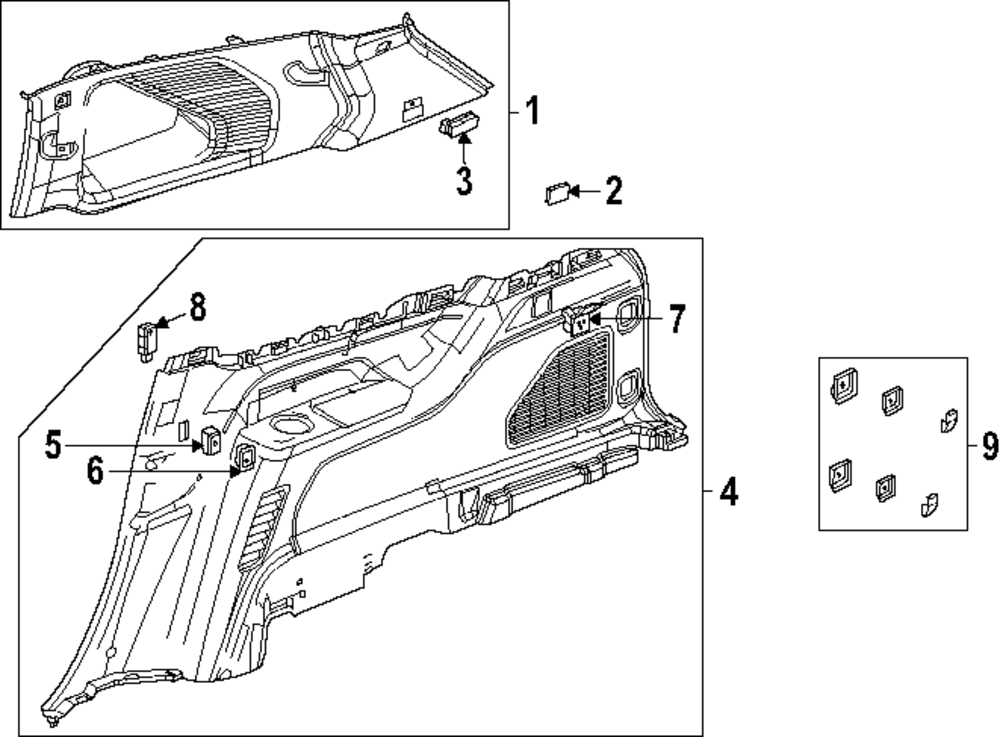 1
3
2
8
7
5
6
4
9