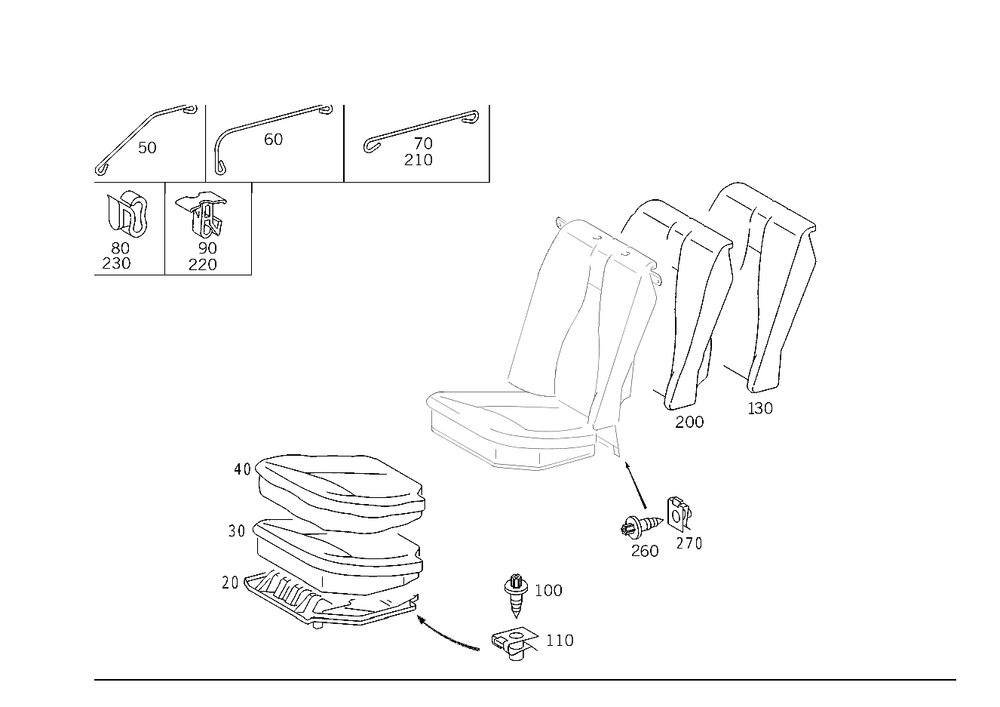 50
60
70
210
80
230
90
220
200
130
40
30
20
260
270
100
110