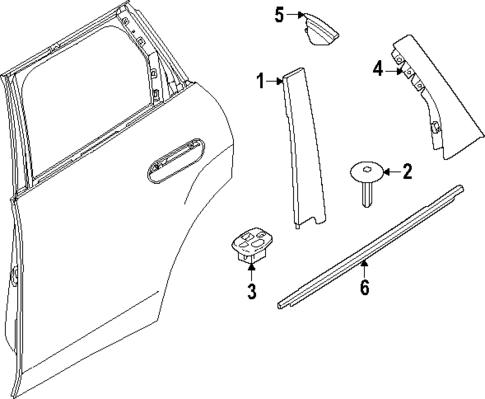 5
1
4
2
3
6