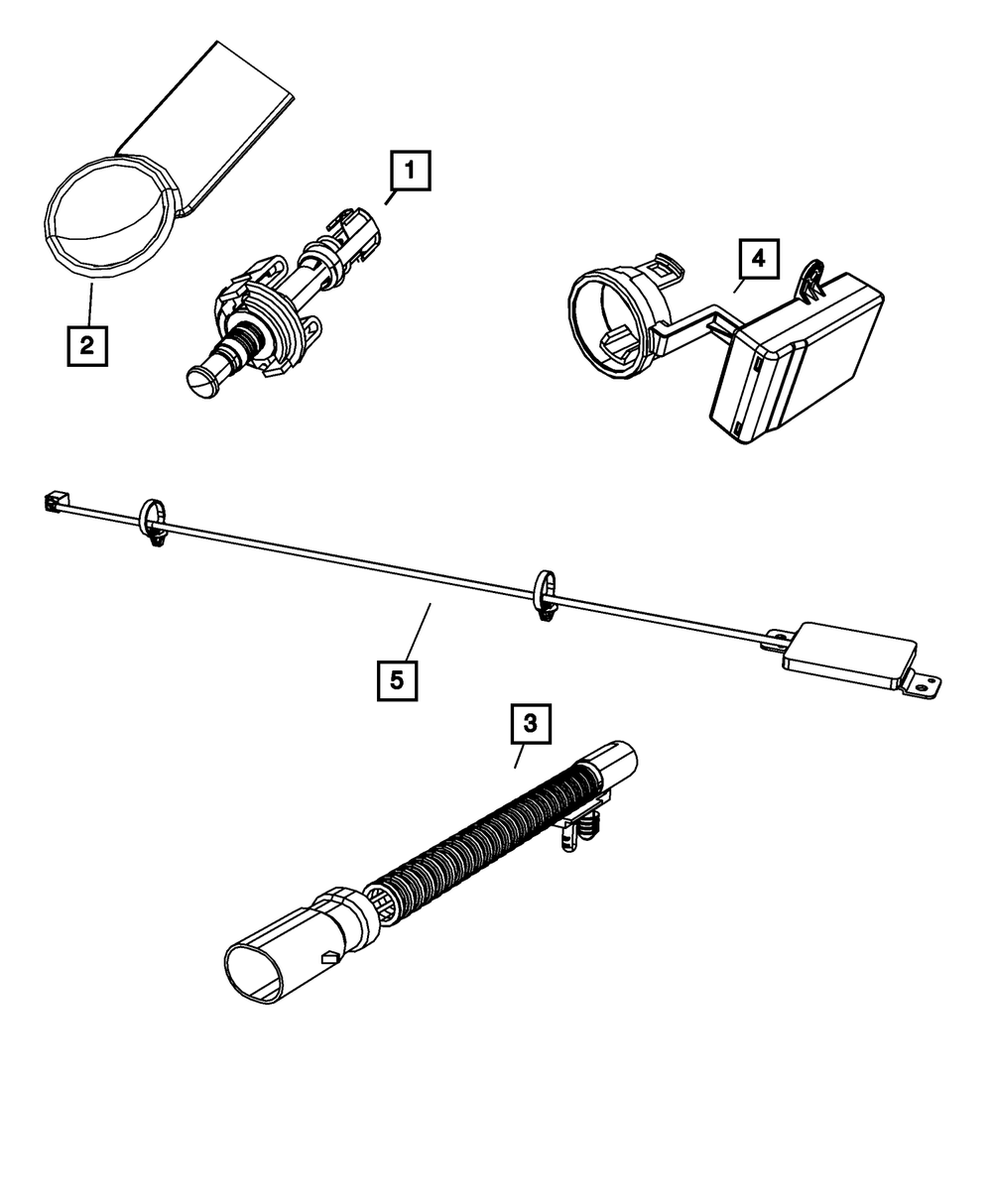 1

2

4

5

3