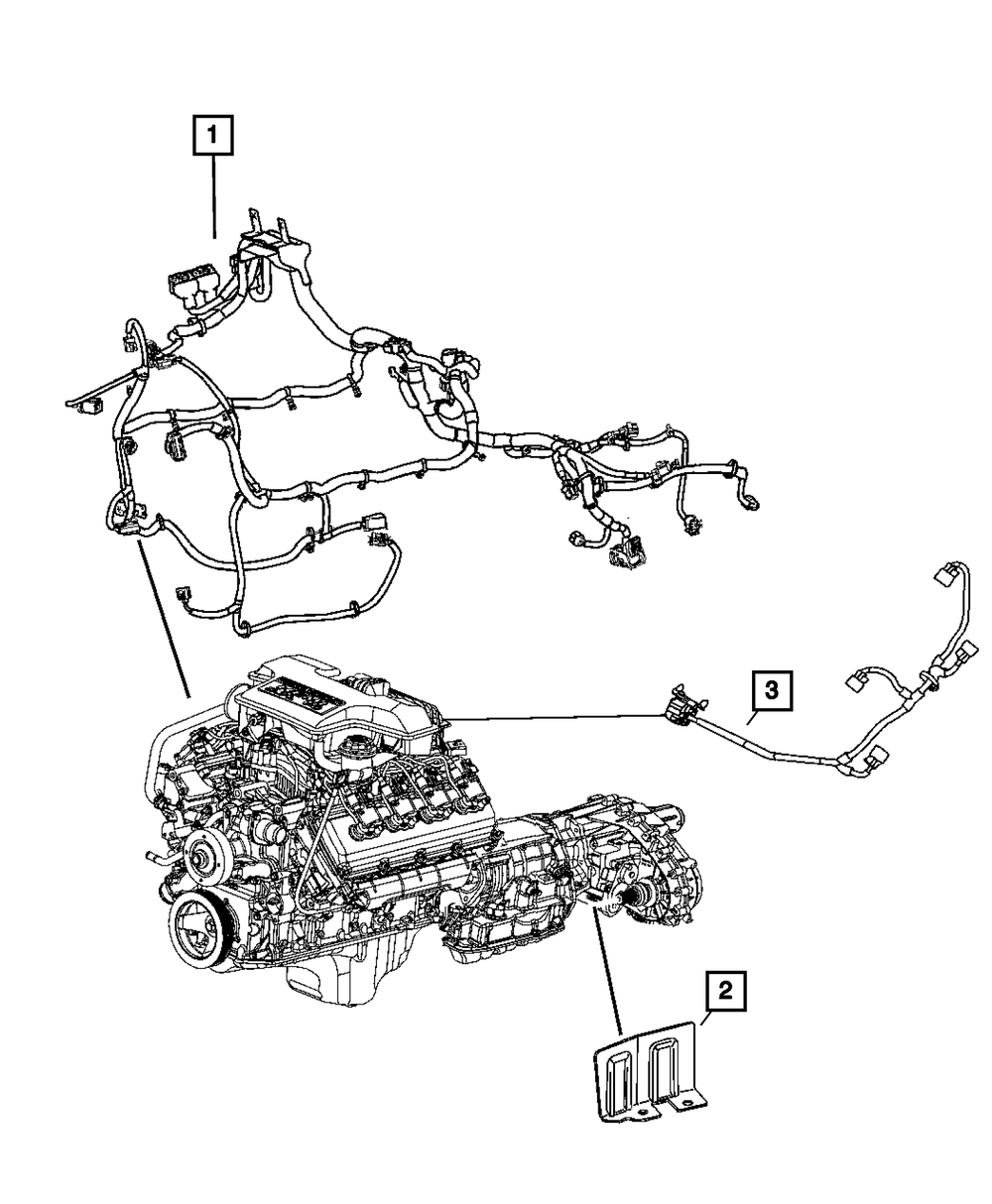 1

3

2