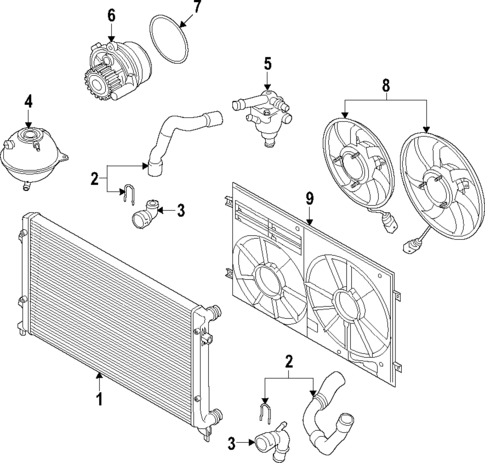 6
7
5
8
4
2
3
9
1
2
3