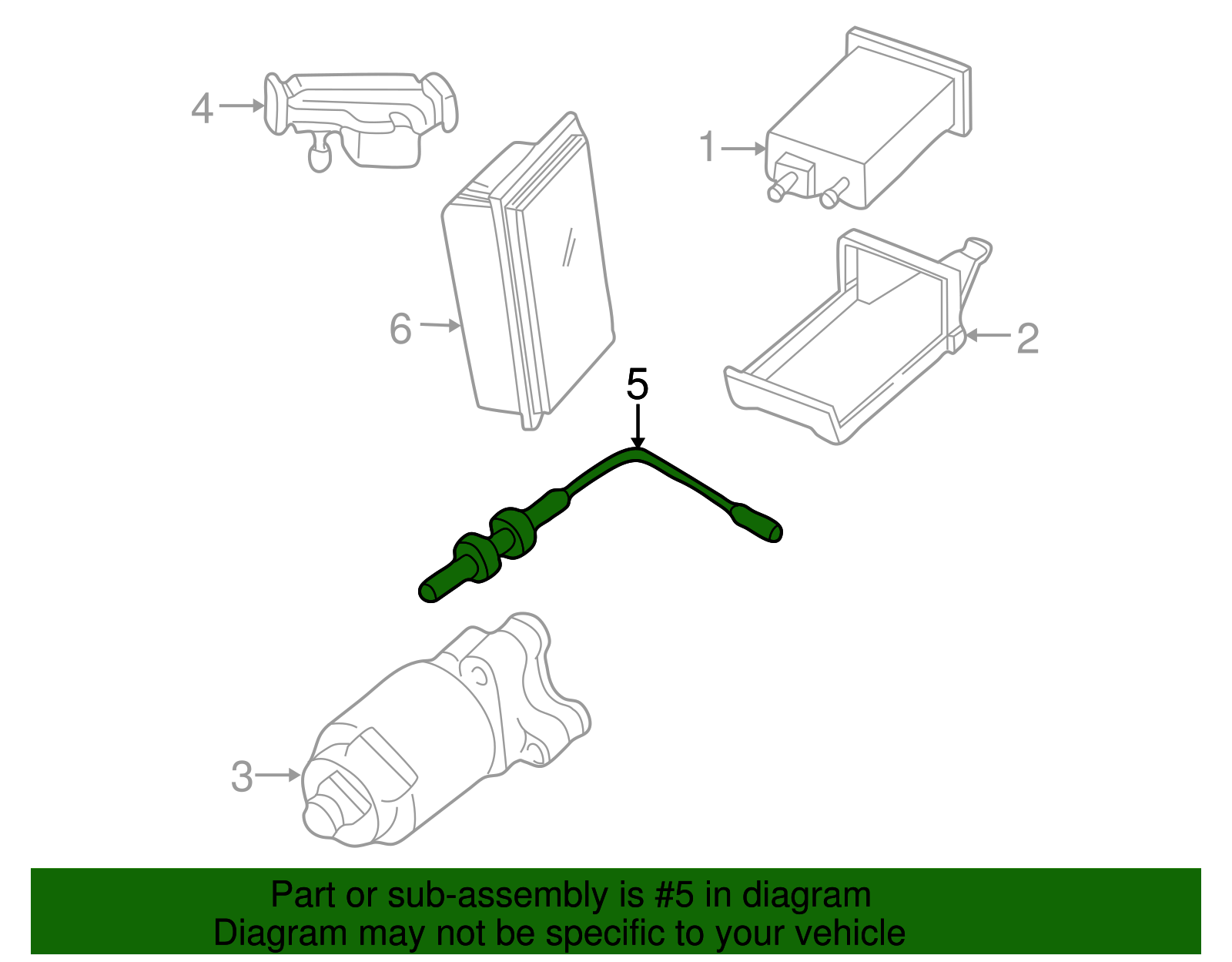 4
1
6
2
5
3

Part or sub-assembly is #5 in diagram
Diagram may not be specific to your vehicle