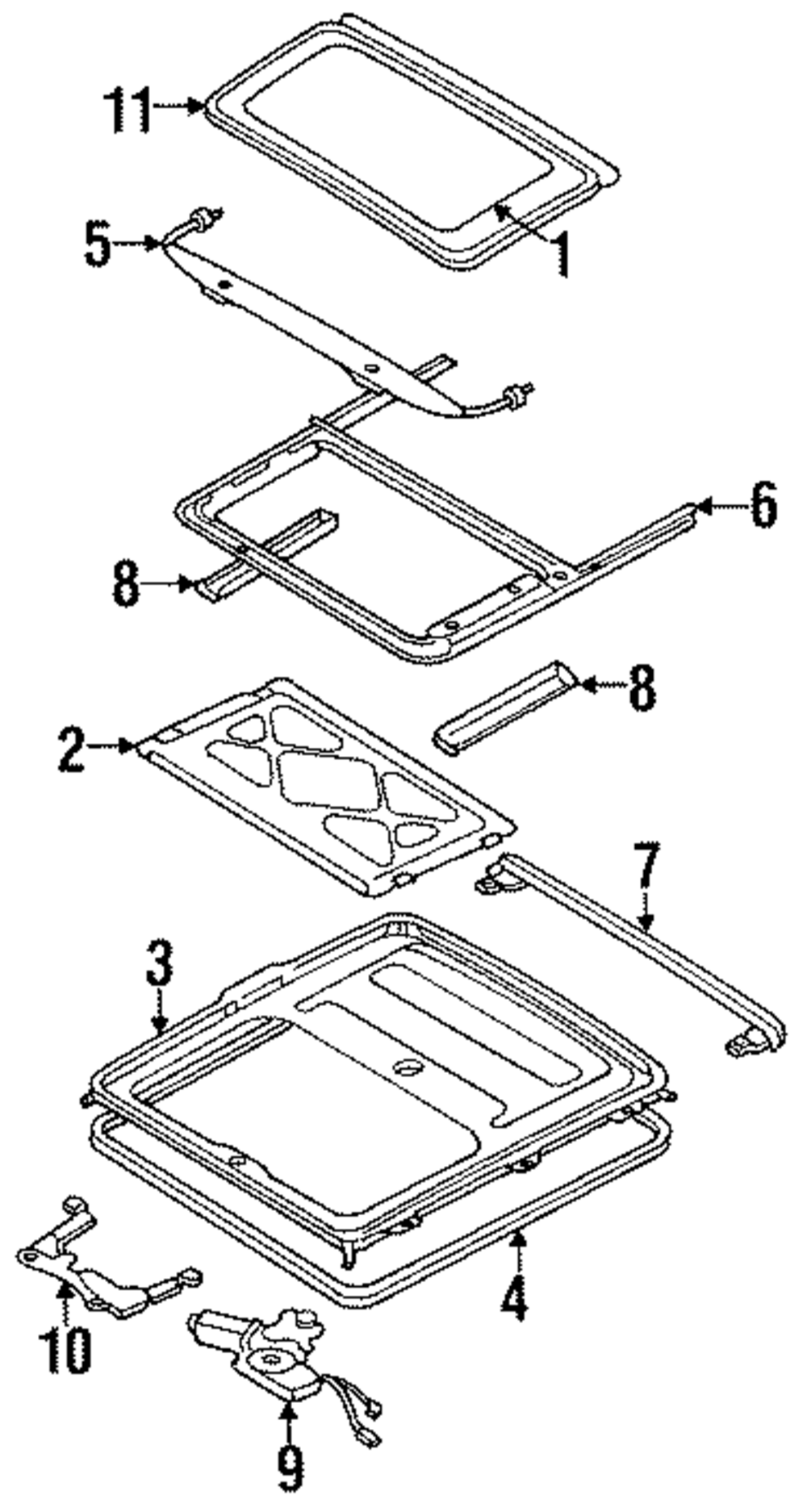 11
1
5
6
8
8
2
7
3
4
10
9