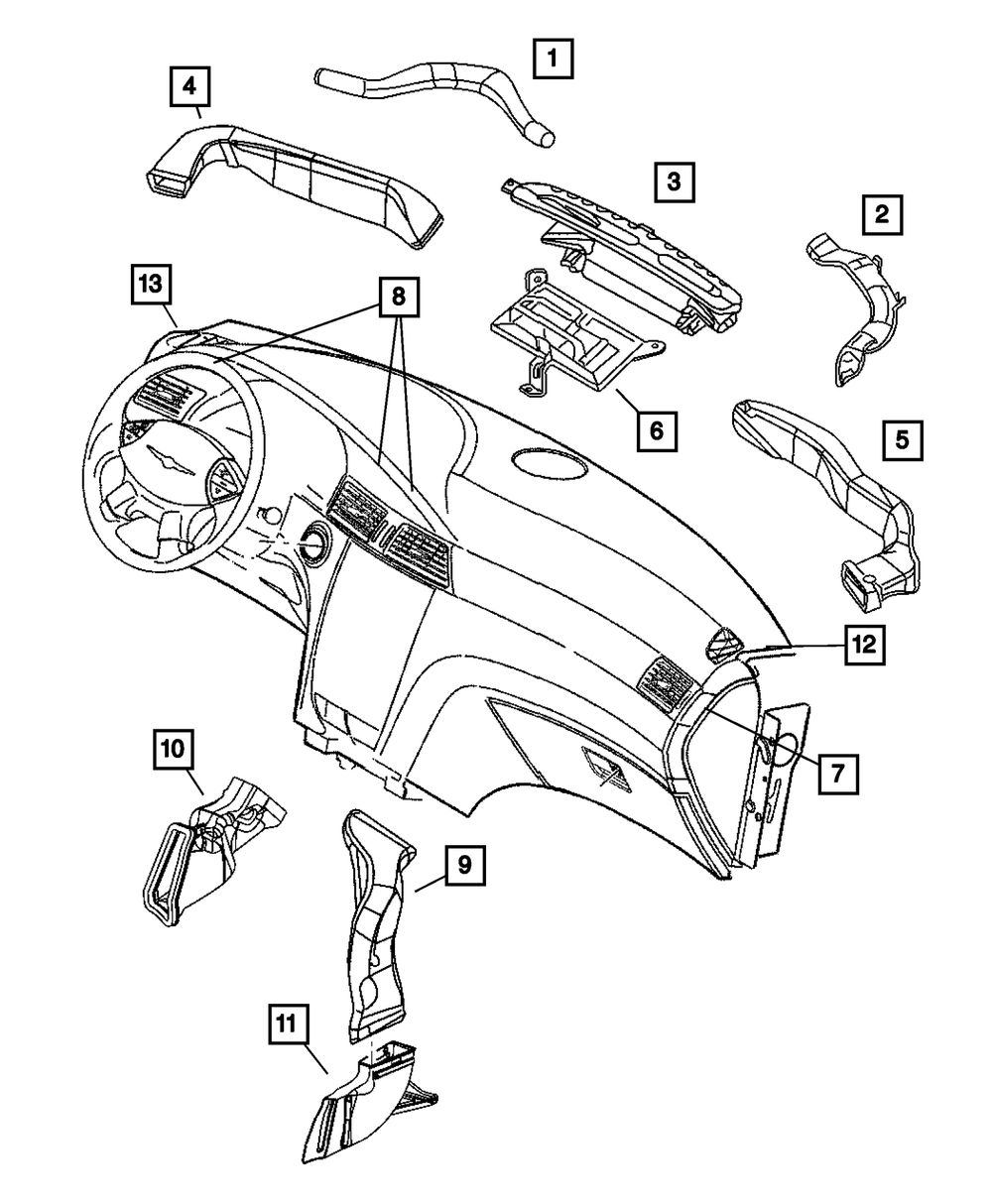 1
4
3
2
13
8
6
5
12
7
10
9
11