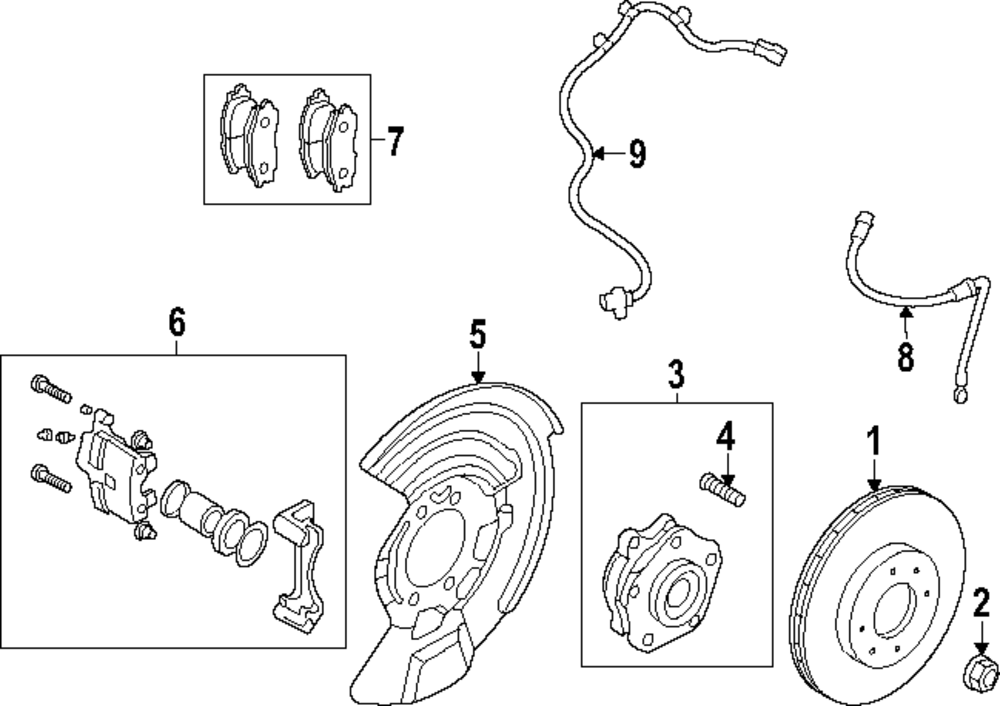 7

9

8

6

5

3

4

1

2