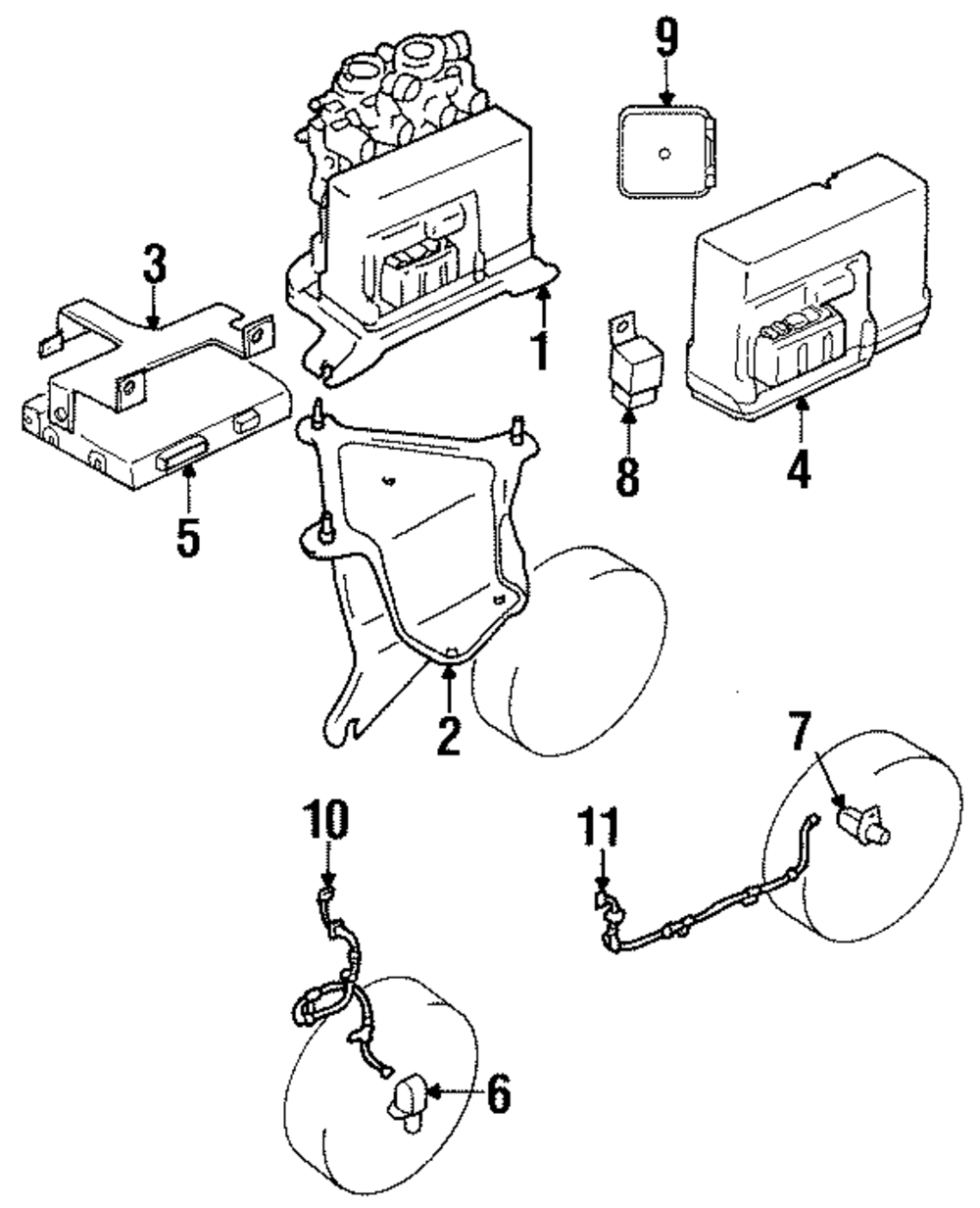 9
3
1
8
4
5
2
7
10
11
6