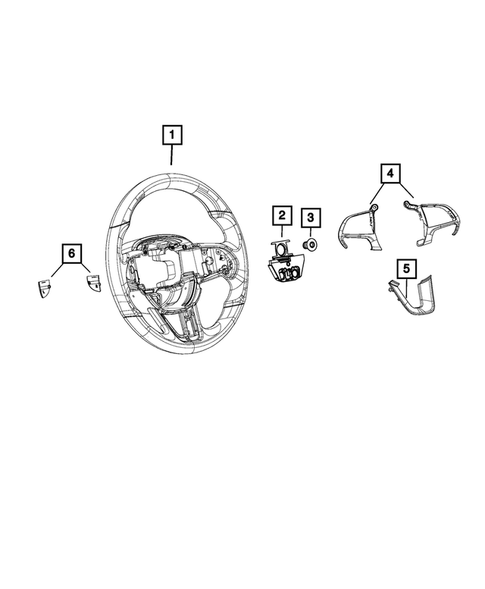 1
2
3
4
5
6