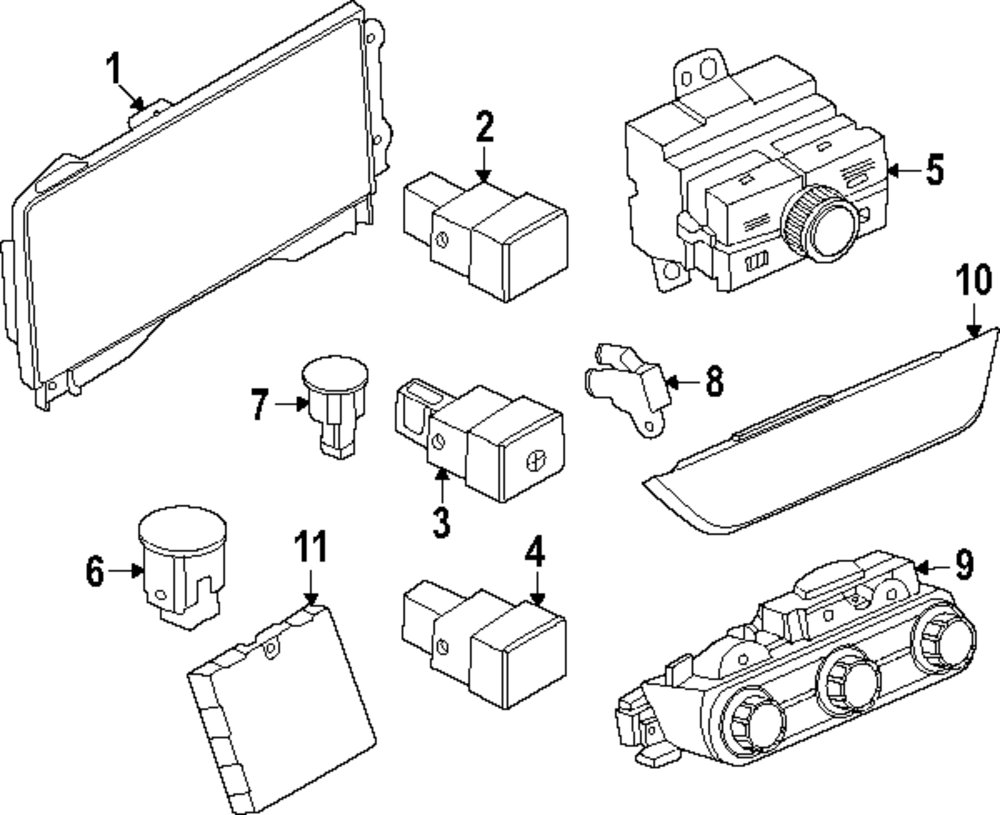 1
2
5
10
7
8
3
6
11
4
9