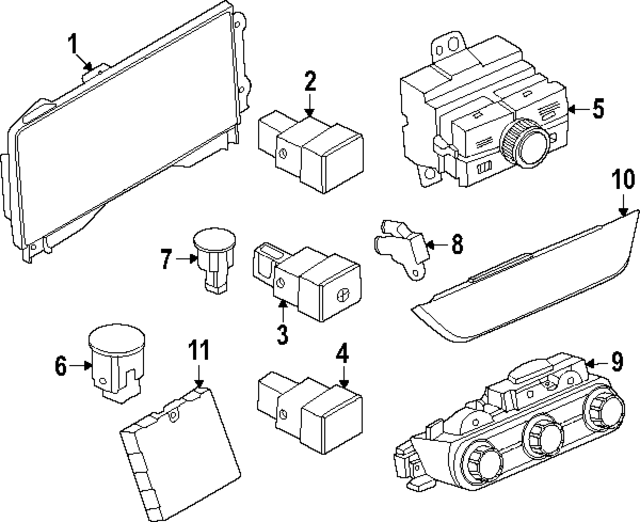 1
2
5
10
7
8
3
6
11
4
9