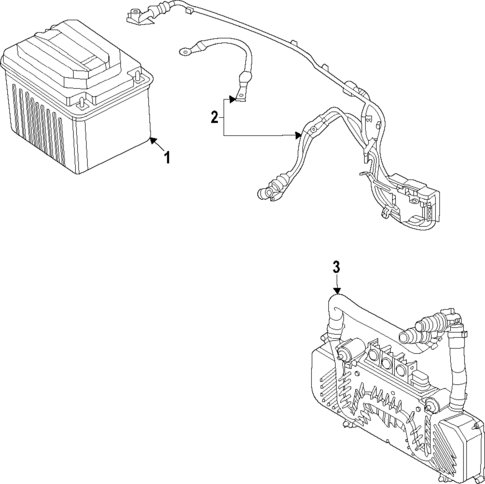 2

1

3