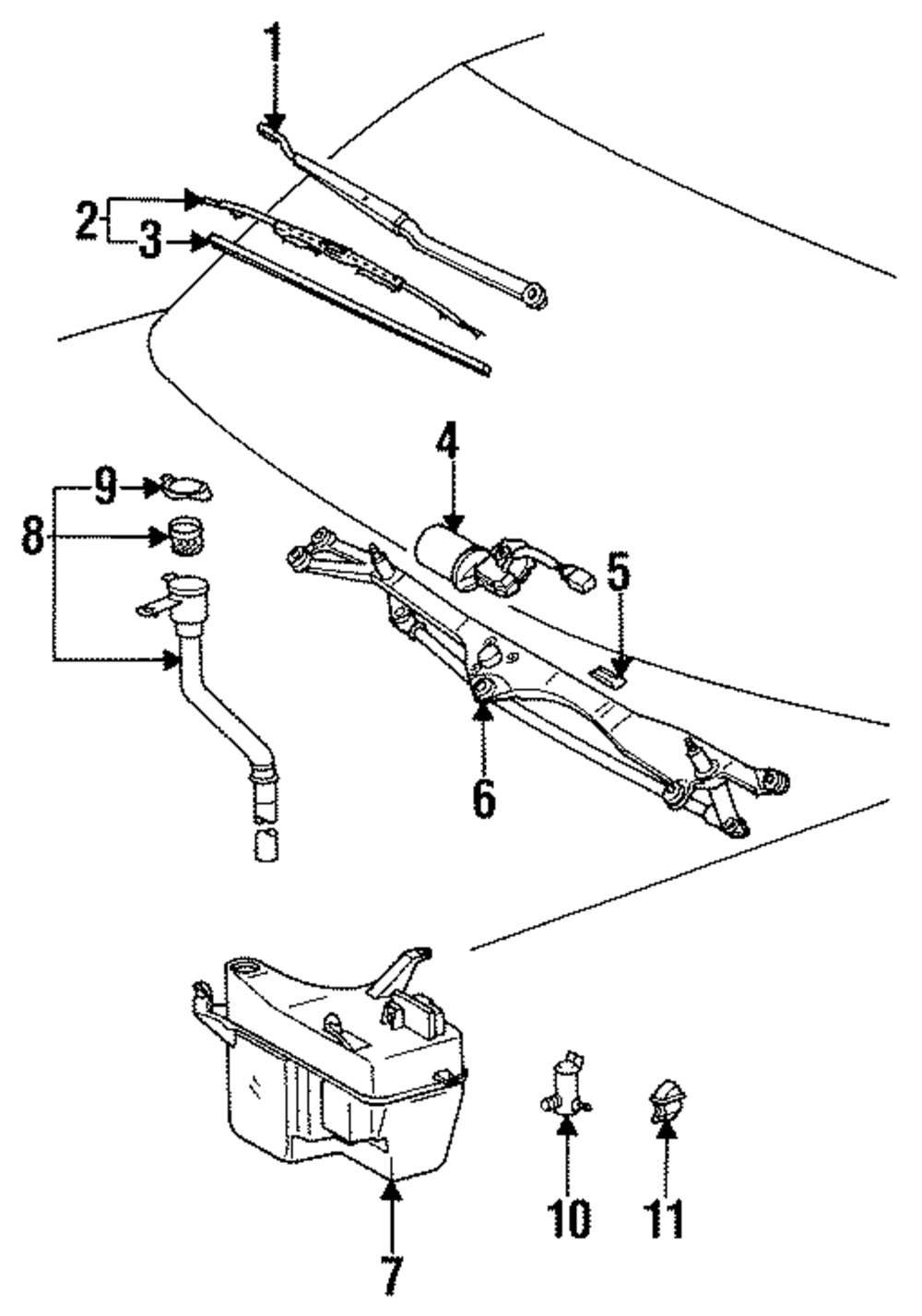 1
2
3
4
9
8
5
6
7
10
11