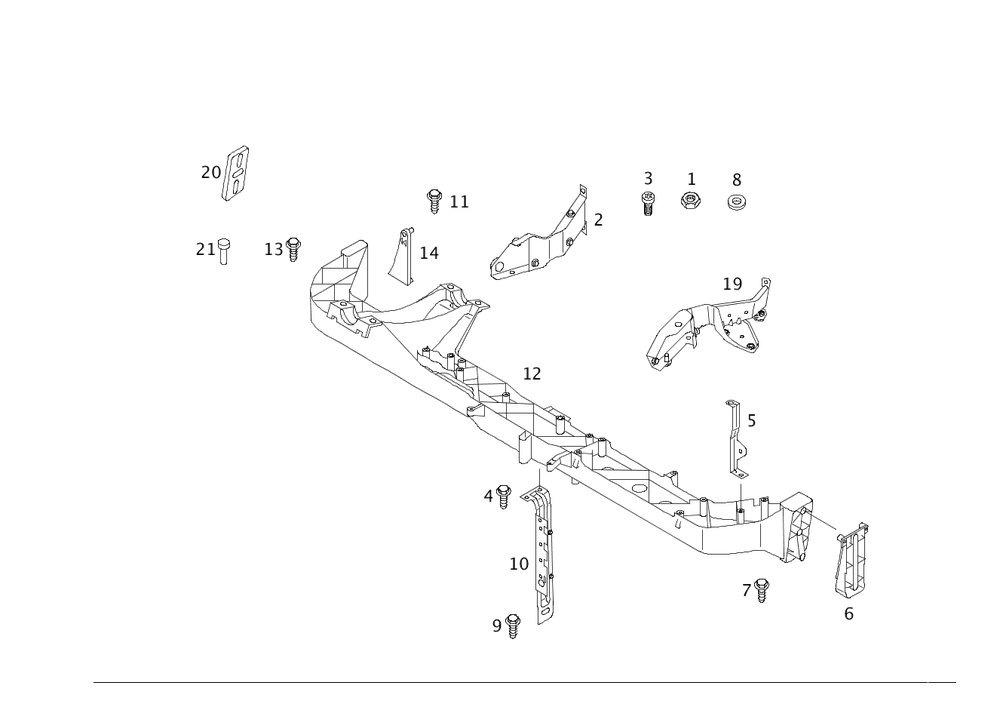 20
3
1
8
11
2
21
13
14
19
12
5
4
10
7
6
9