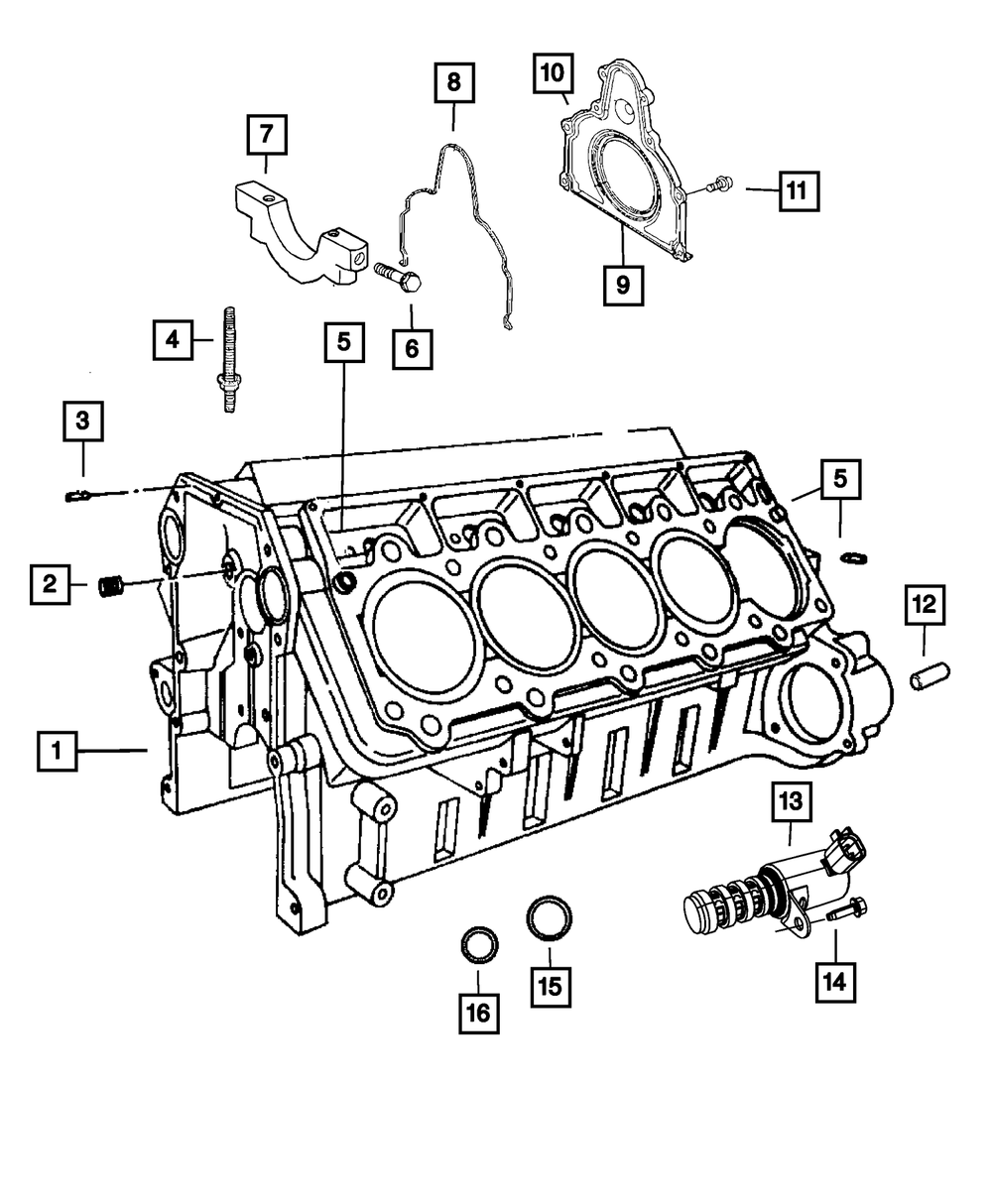 8
10
7
11
9
4
5
6
3
5
2
12
1
13
14
15
16