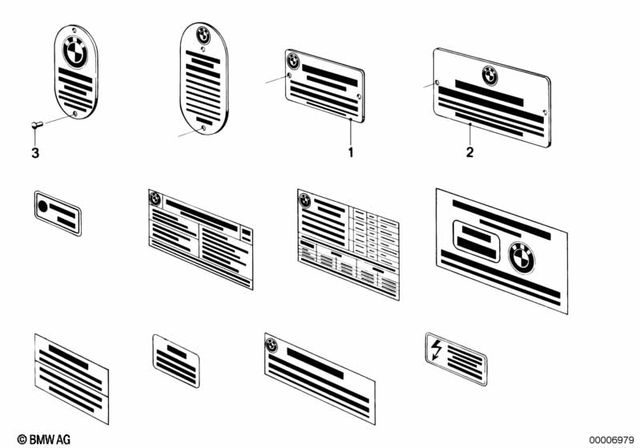 3
1
2
© BMW AG
00006979