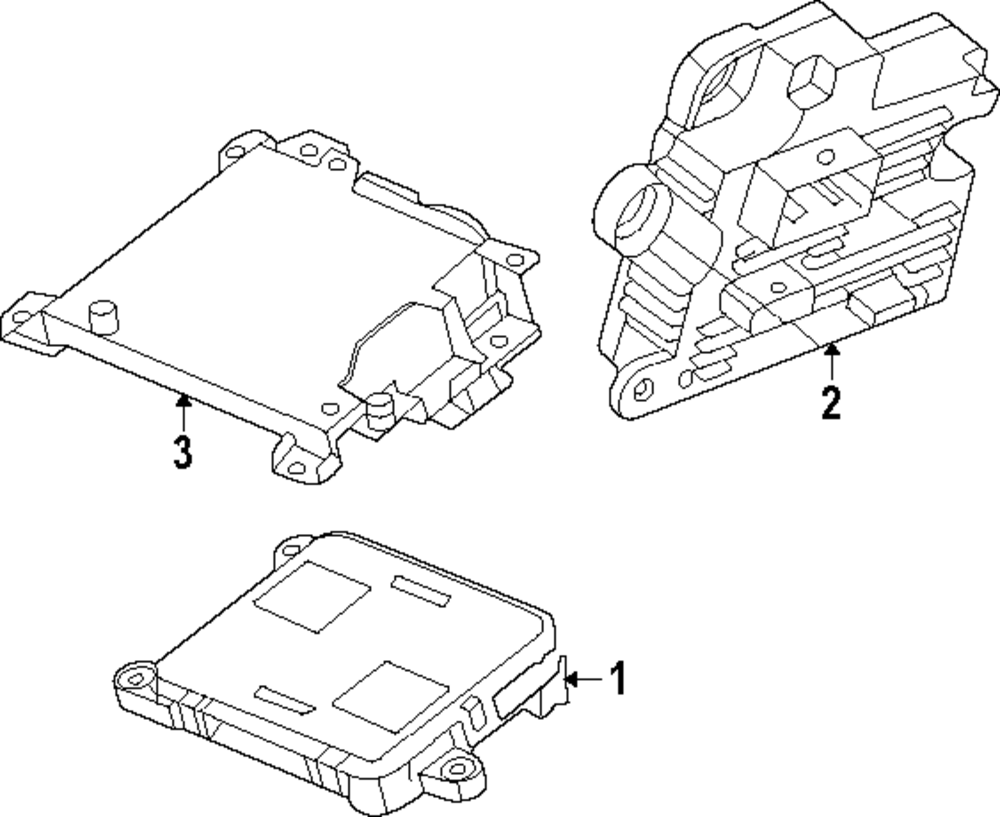 3

2

1