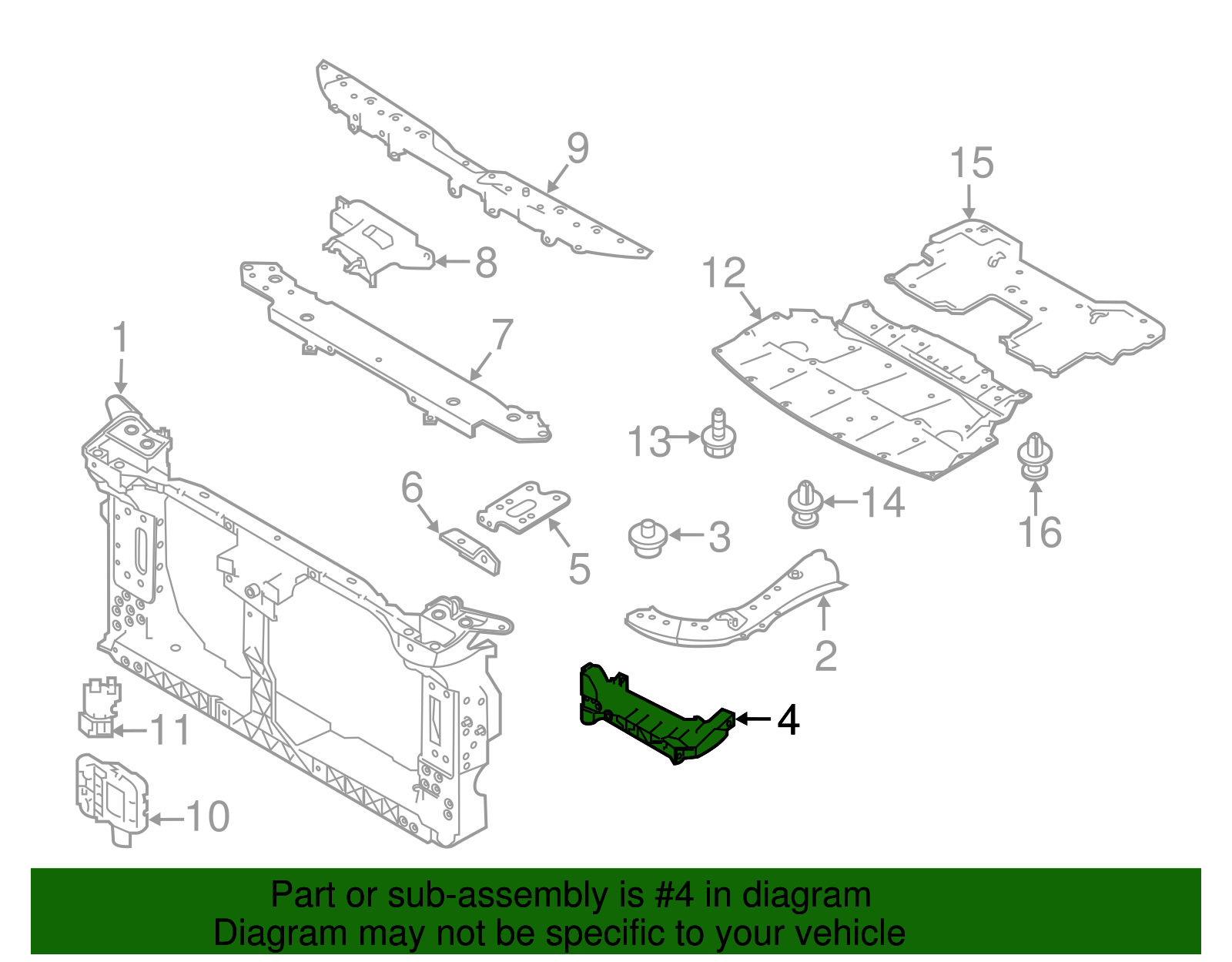 9

15

8

12

1

7

13

6

14

3

16

5

2

4

11

10

Part or sub-assembly is #4 in diagram
Diagram may not be specific to your vehicle