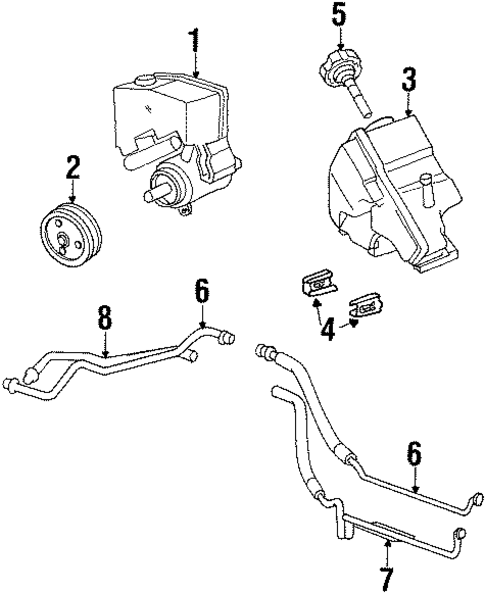 1
5
3
2
6
8
4
6
7