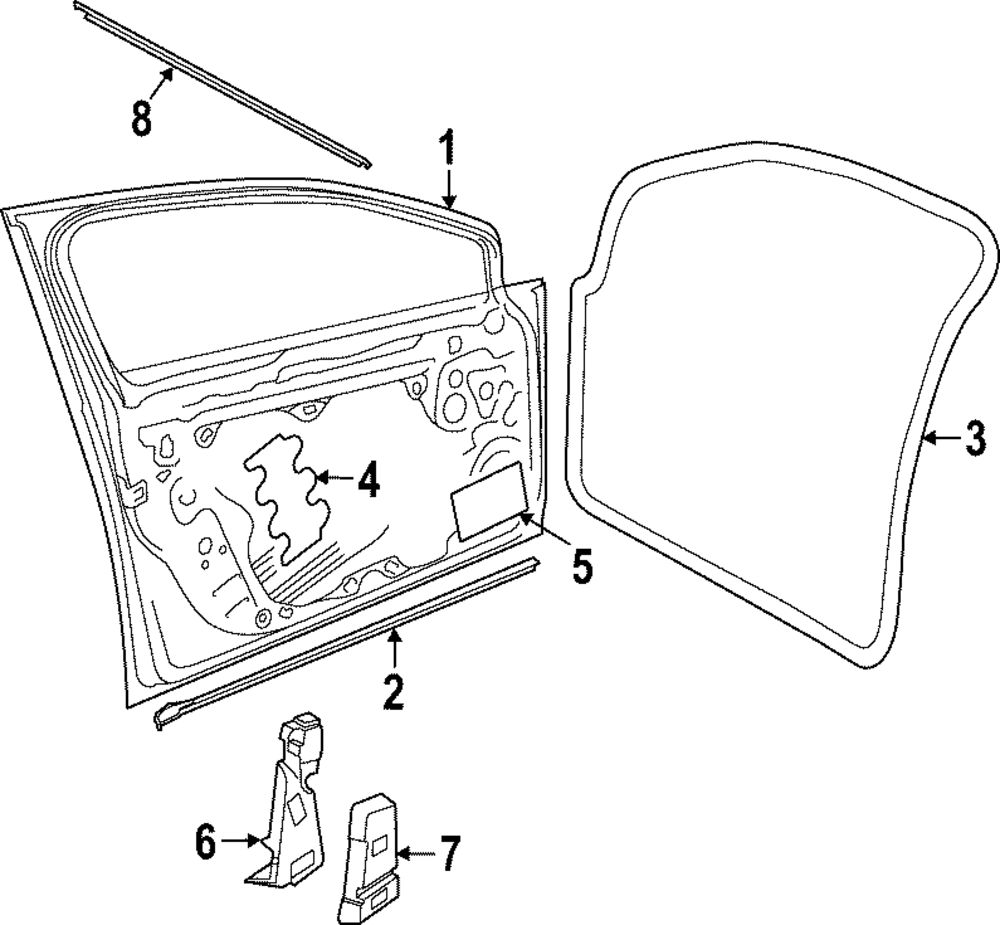 8
1
3
4
5
2
6
7