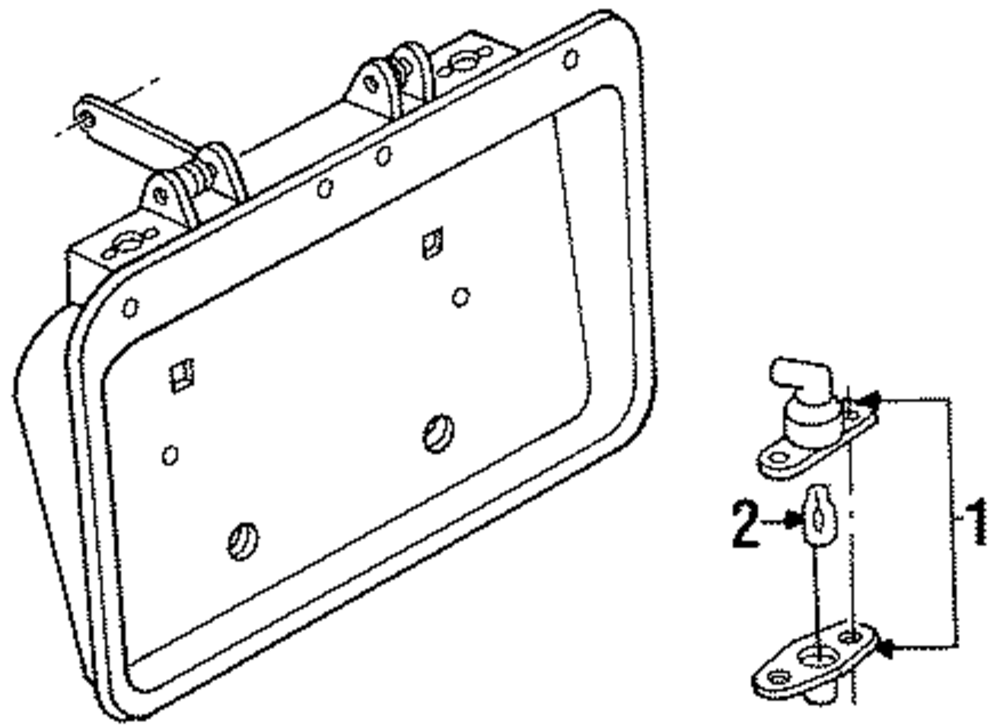 2
1