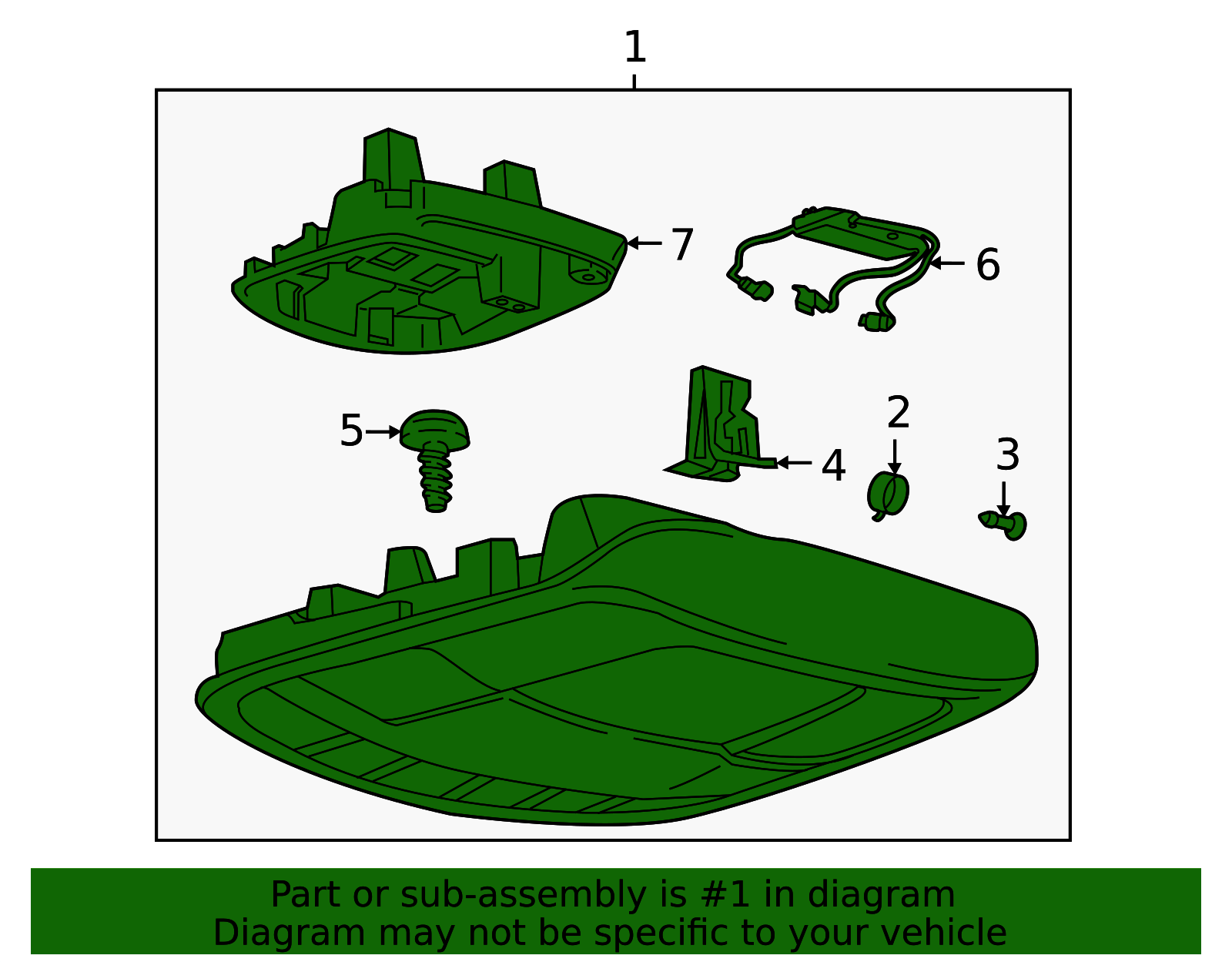 1

7

6

5

4

2

3

Part or sub-assembly is #1 in diagram
Diagram may not be specific to your vehicle