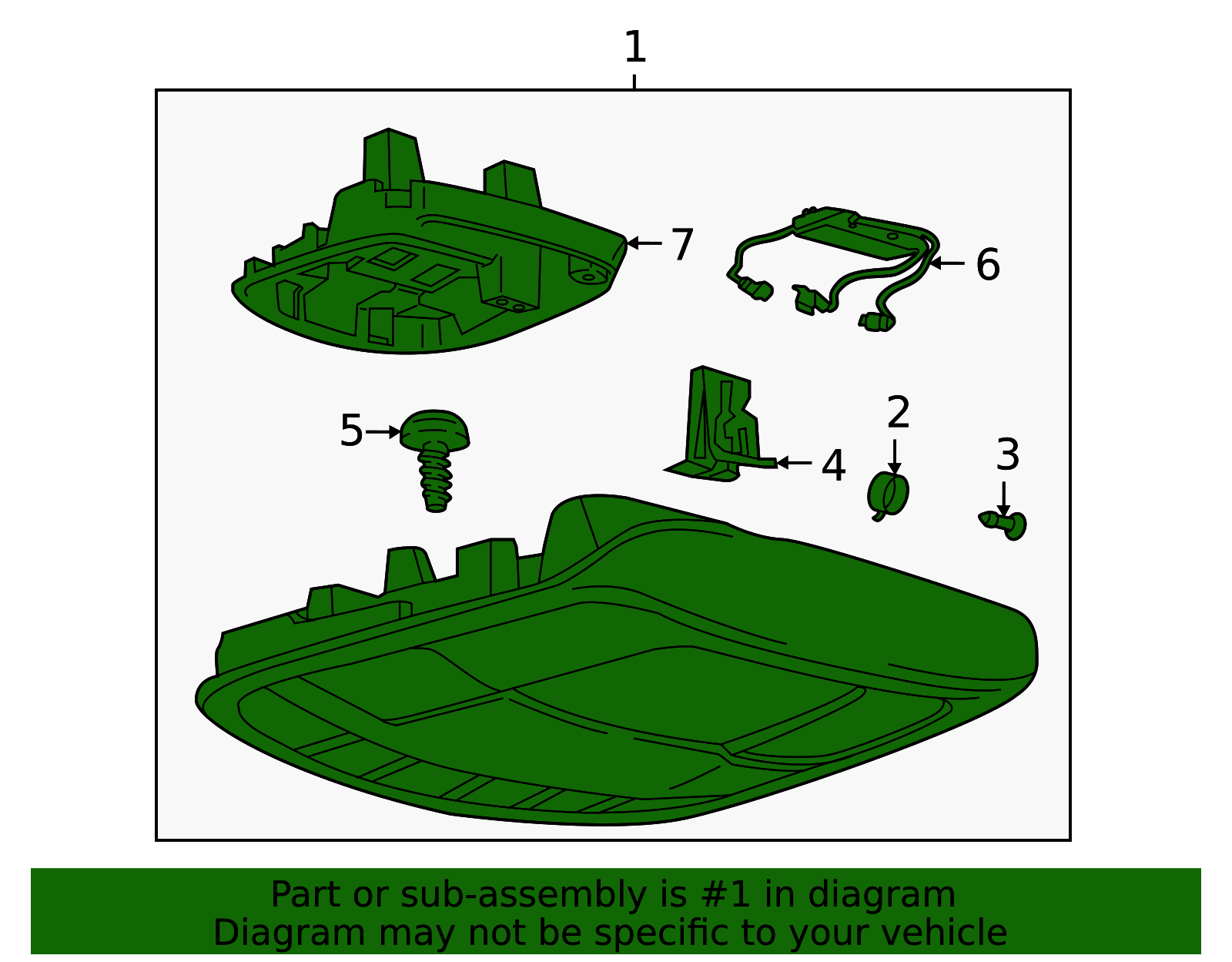 1

7

6

5

4

2

3

Part or sub-assembly is #1 in diagram
Diagram may not be specific to your vehicle