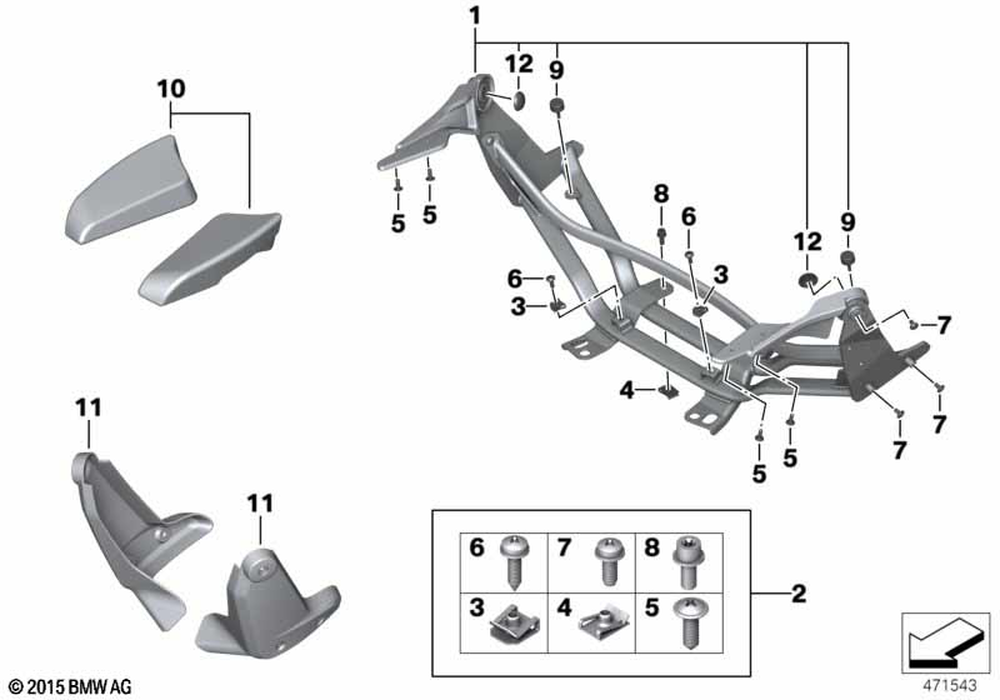 1
12
9
10
5
5
8
6
12
9
6
3
3
7
4
7
7
5
5
11
11

| 6 | 7 | 8 |
|---|---|---|
| 3 | 4 | 5 |

2

© 2015 BMW AG

471543