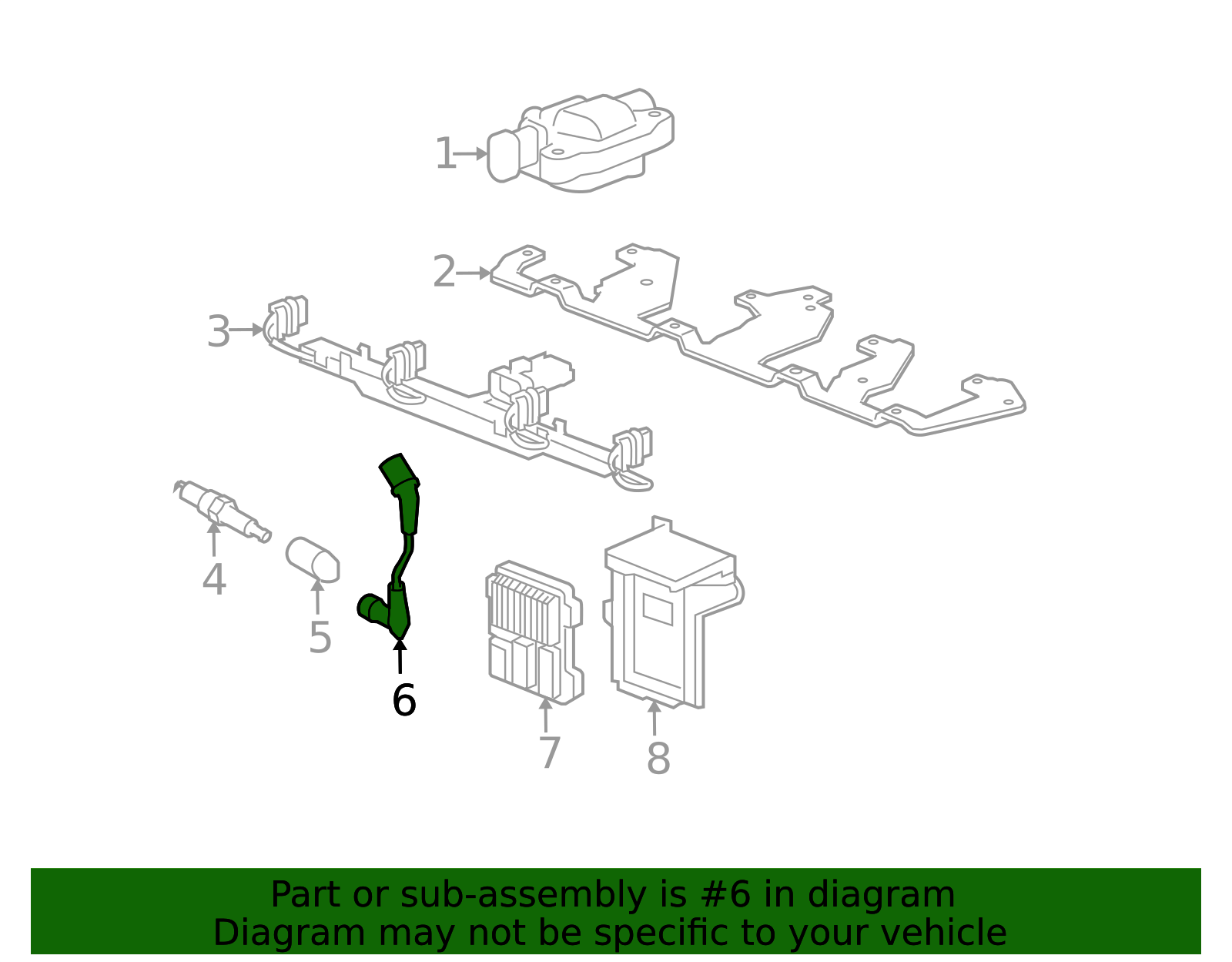 1
2
3
4
5
6
7
8

Part or sub-assembly is #6 in diagram
Diagram may not be specific to your vehicle