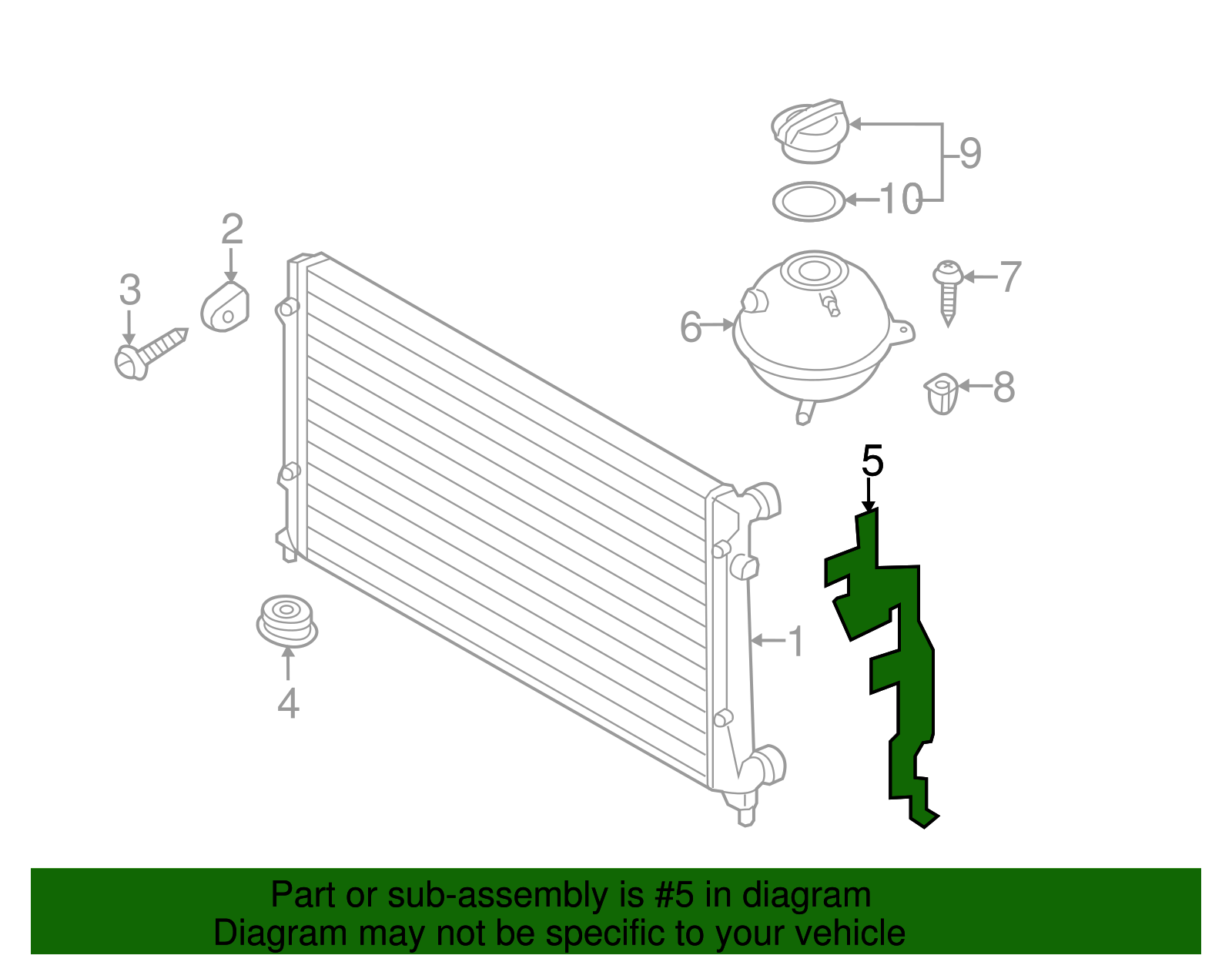 9
10
2
3
7
6
8
5
1
4

Part or sub-assembly is #5 in diagram
Diagram may not be specific to your vehicle