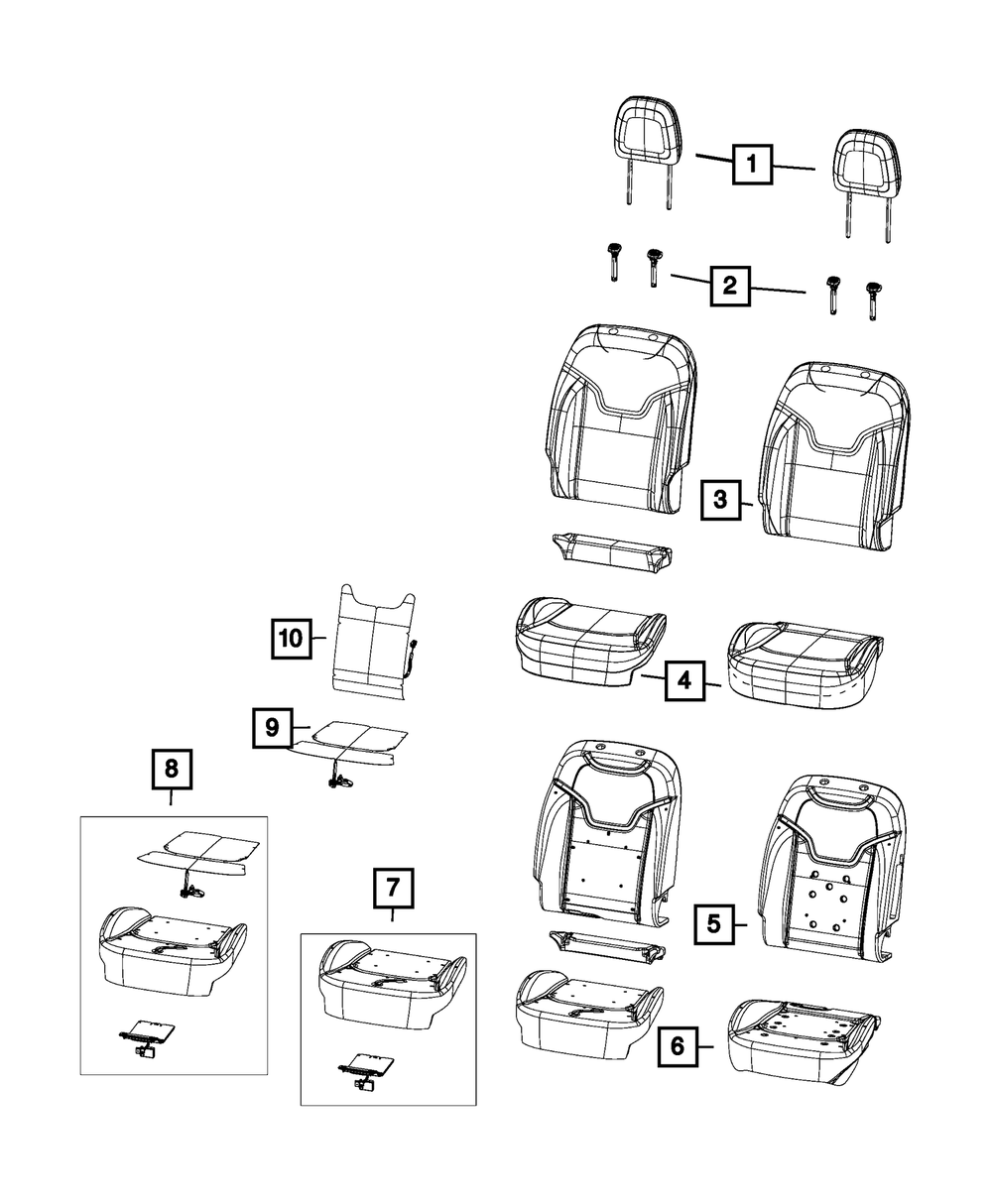 1
2
3
10
4
9
8
7
5
6