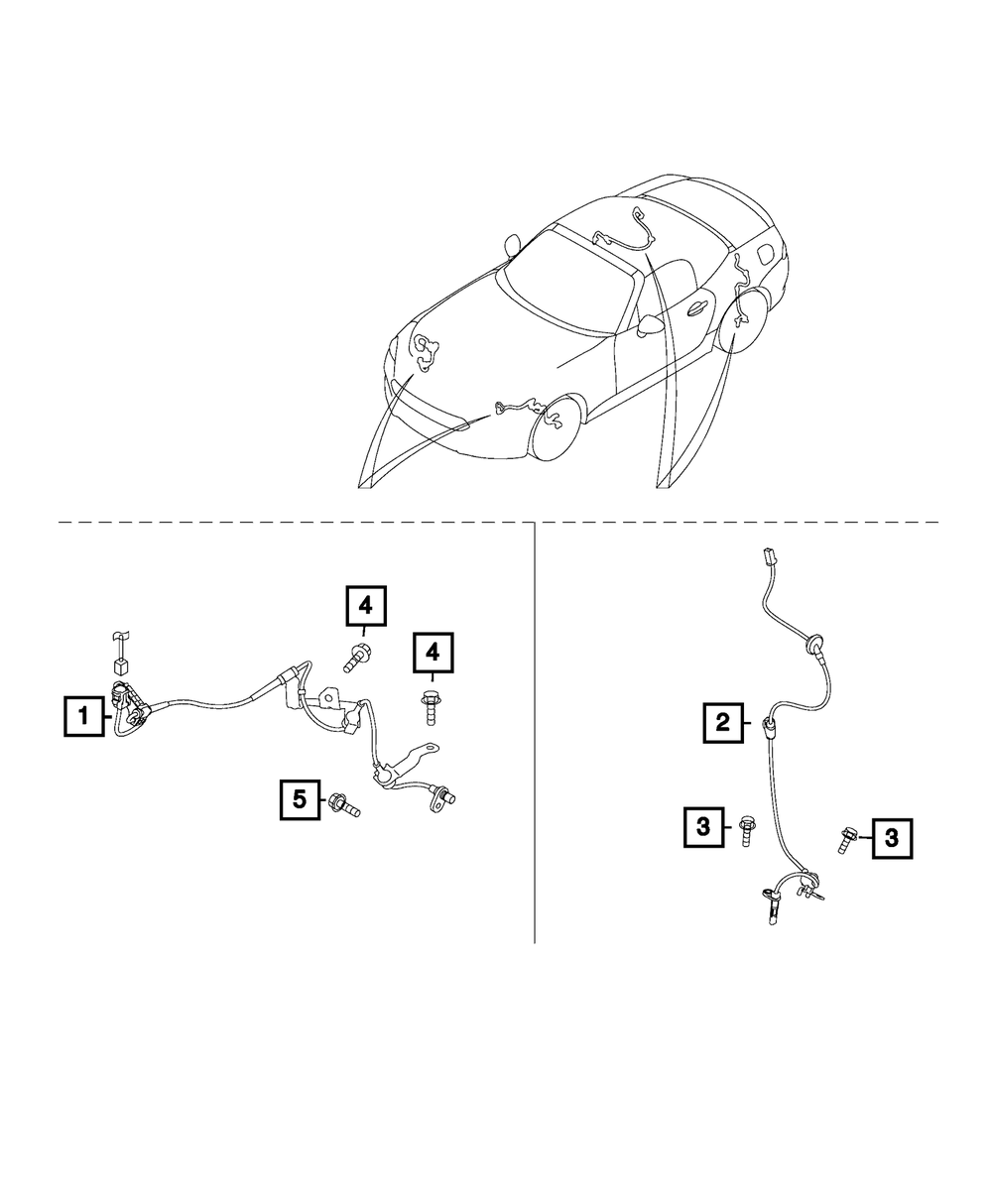 4
4
1
5
2
3
3