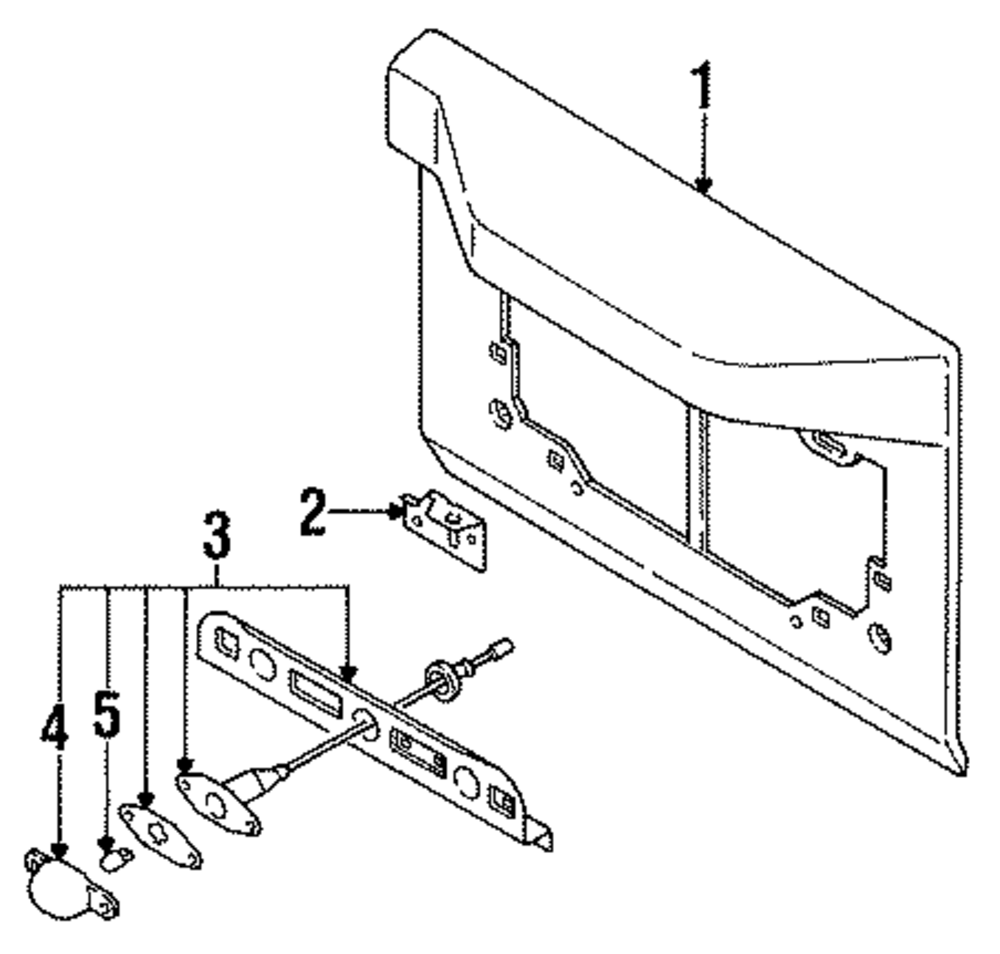 1
2
3
4
5