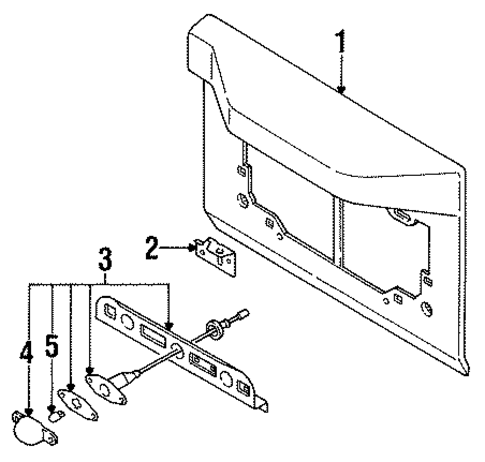 1
2
3
4
5