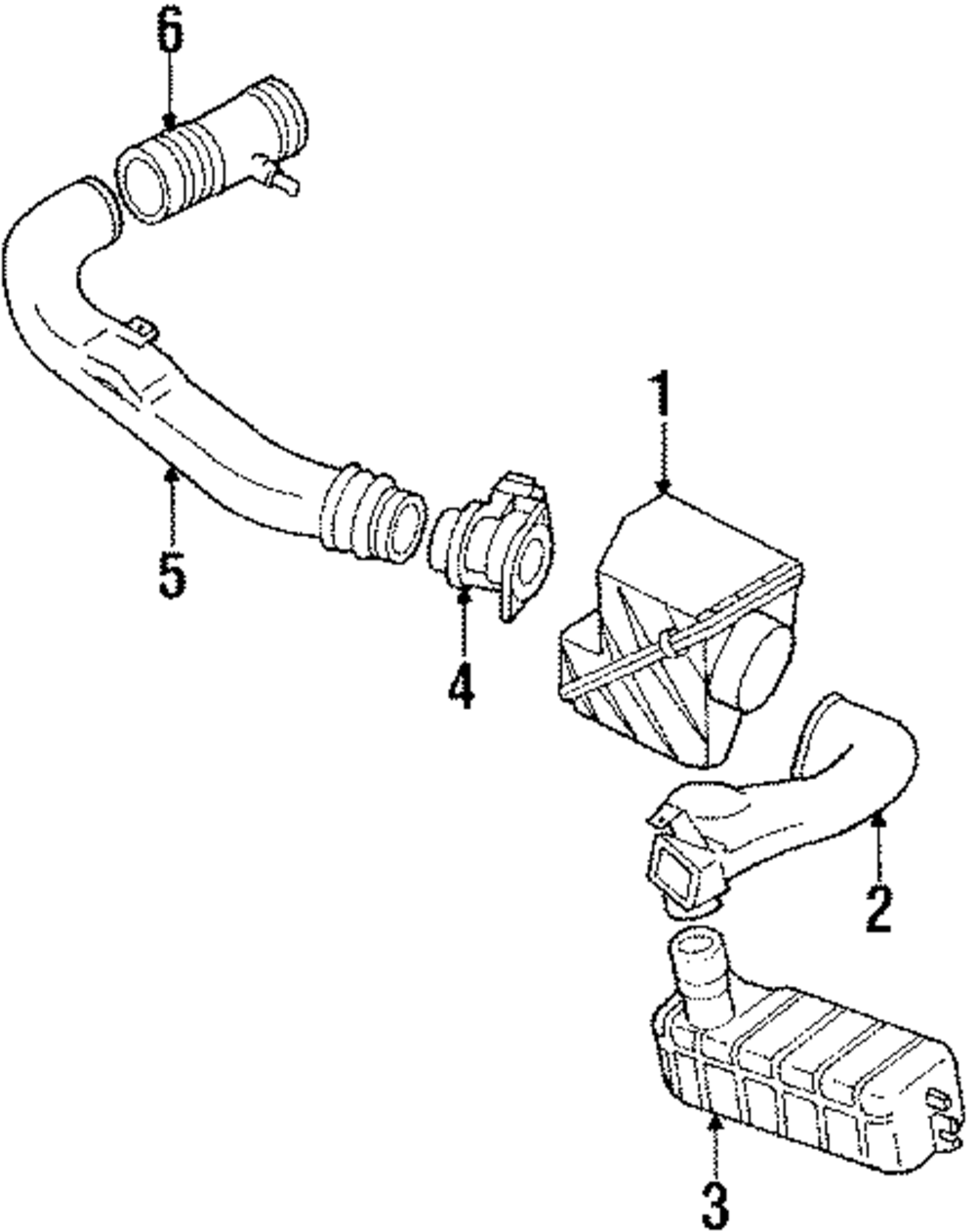 6
1
5
4
2
3