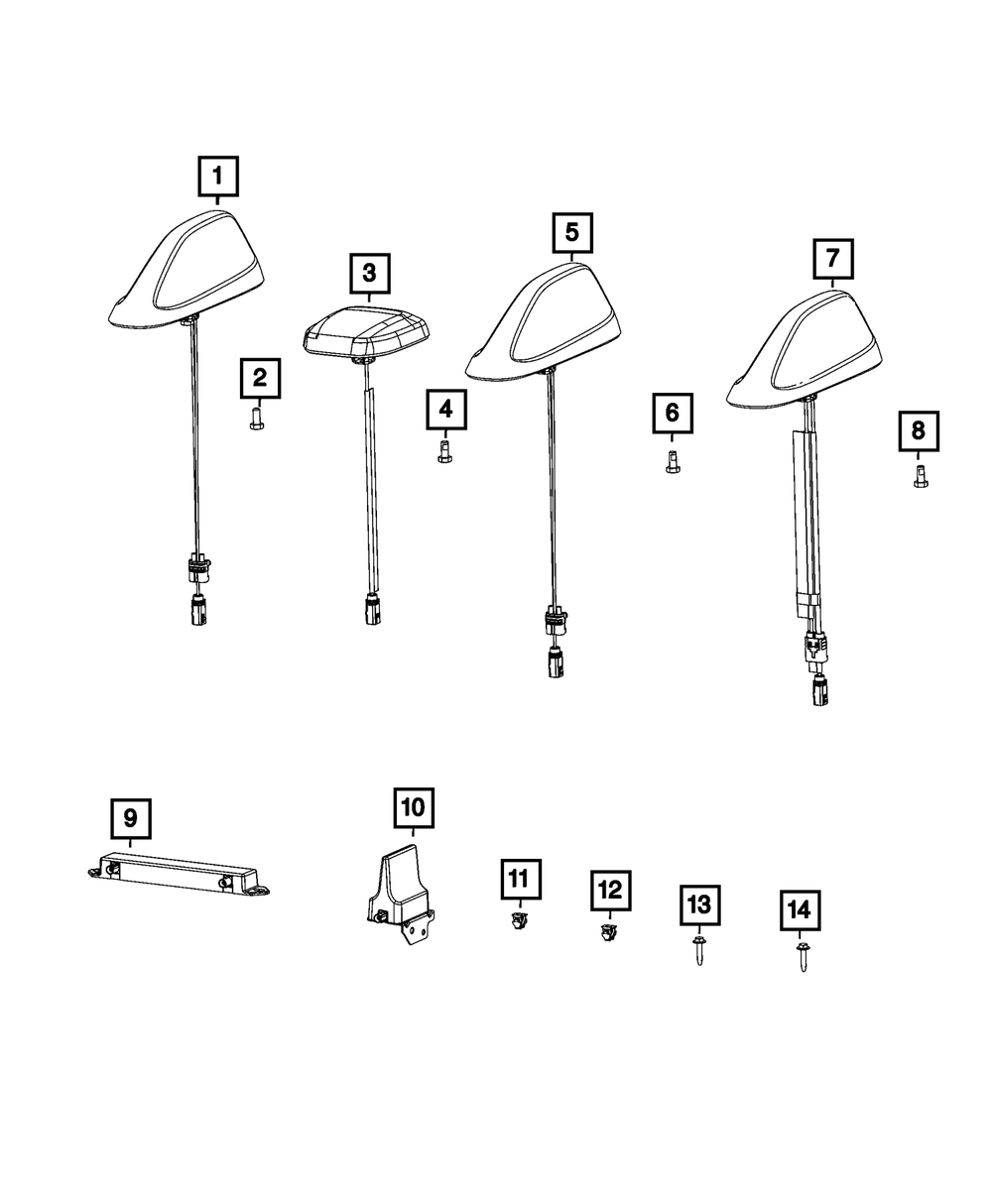 1
3
5
7
2
4
6
8
9
10
11
12
13
14