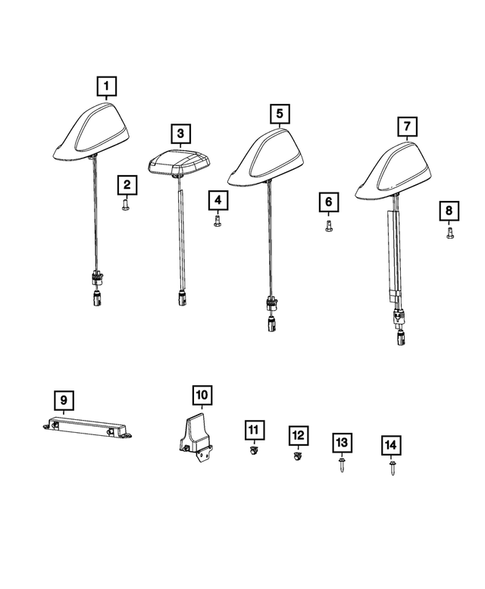 1
3
5
7
2
4
6
8
9
10
11
12
13
14